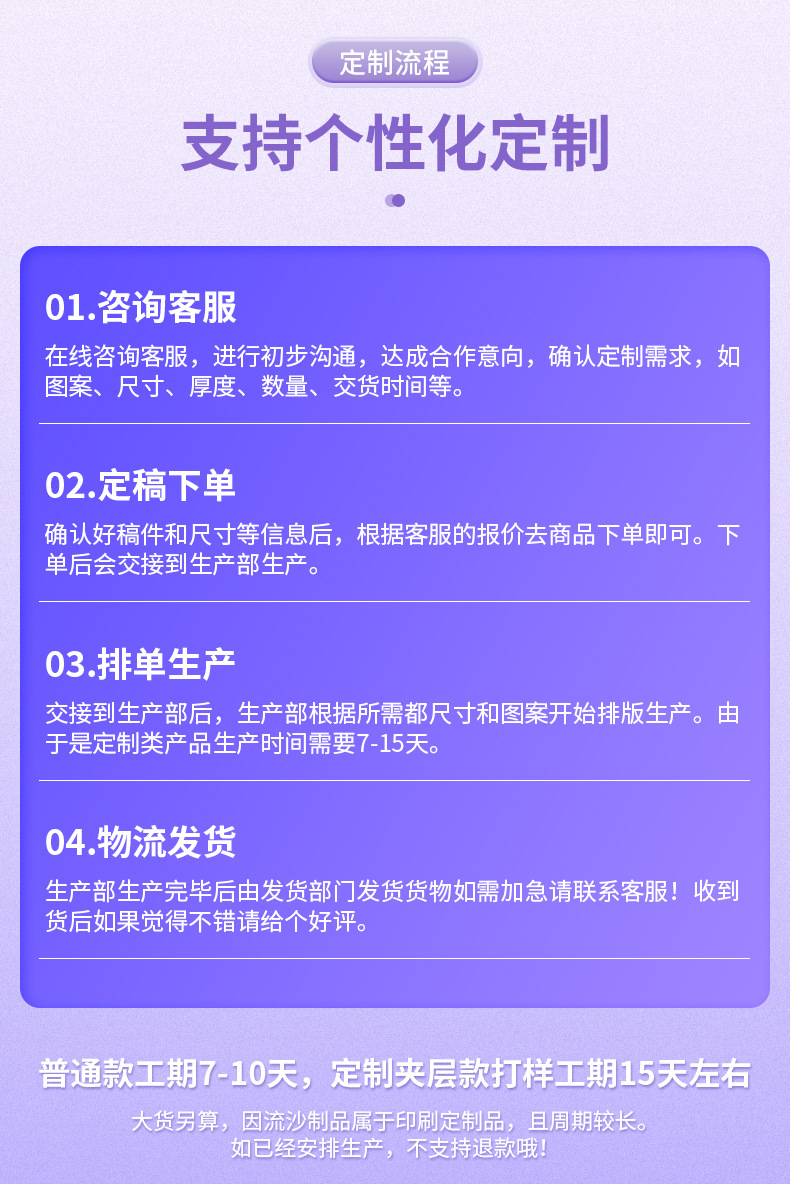 定制流程

支持个性化定制

01.咨询客服

在线咨询客服，进行初步沟通，达成合作意向，确认定制需求，如图案、尺寸、厚度、数量、交货时间等。

02.定稿下单

确认好稿件和尺寸等信息后，根据客服的报价去商品下单即可。下单后会交接到生产部生产。

03.排单生产

交接到生产部后，生产部根据所需都尺寸和图案开始排版生产。由于是定制类产品生产时间需要7-15天。

04.物流发货

生产部生产完毕后由发货部门发货货物如需加急请联系客服！收到货后如果觉得不错请给个好评。

普通款工期7-10天，定制夹层款打样工期15天左右

大货另算，因流沙制品属于印刷定制品，且周期较长。
如已经安排生产，不支持退款哦！