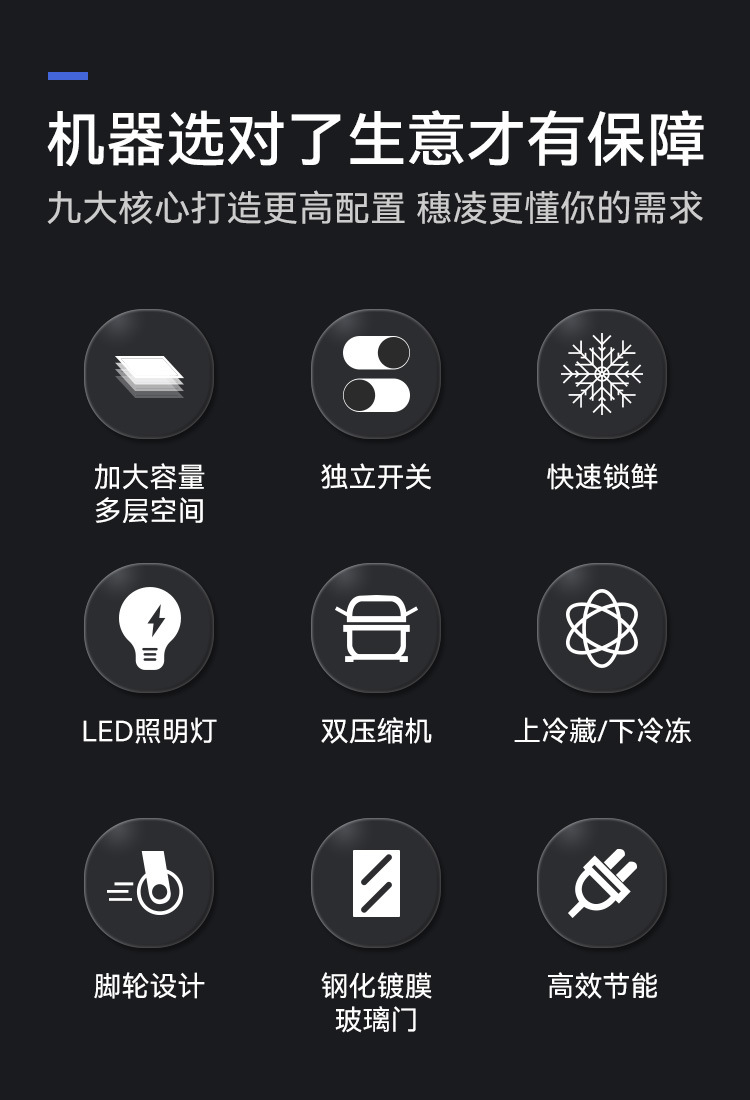 机器选对了生意才有保障

九大核心打造更高配置 穗凌更懂你的需求

加大容量
多层空间

独立开关

快速锁鲜

LED照明灯

双压缩机

上冷藏/下冷冻

脚轮设计

钢化镀膜
玻璃门

高效节能