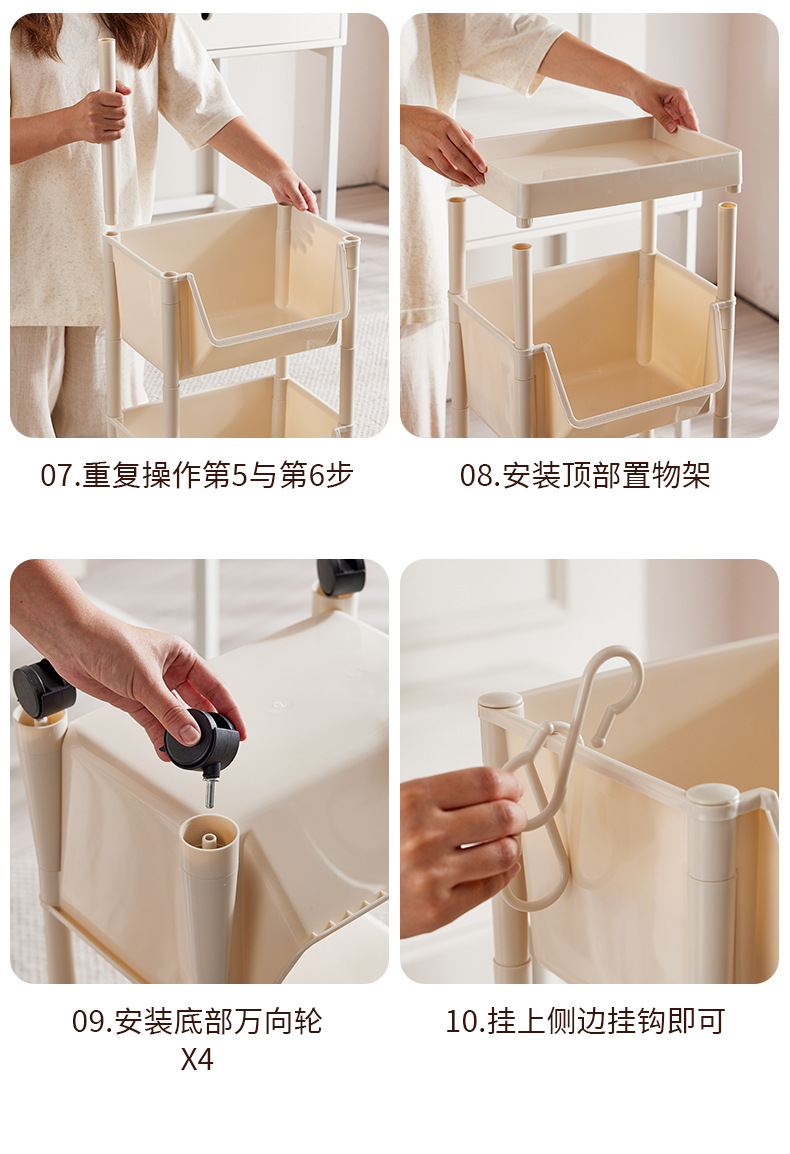 07.重复操作第5与第6步

08.安装顶部置物架

09.安装底部万向轮 X4

10.挂上侧边挂钩即可