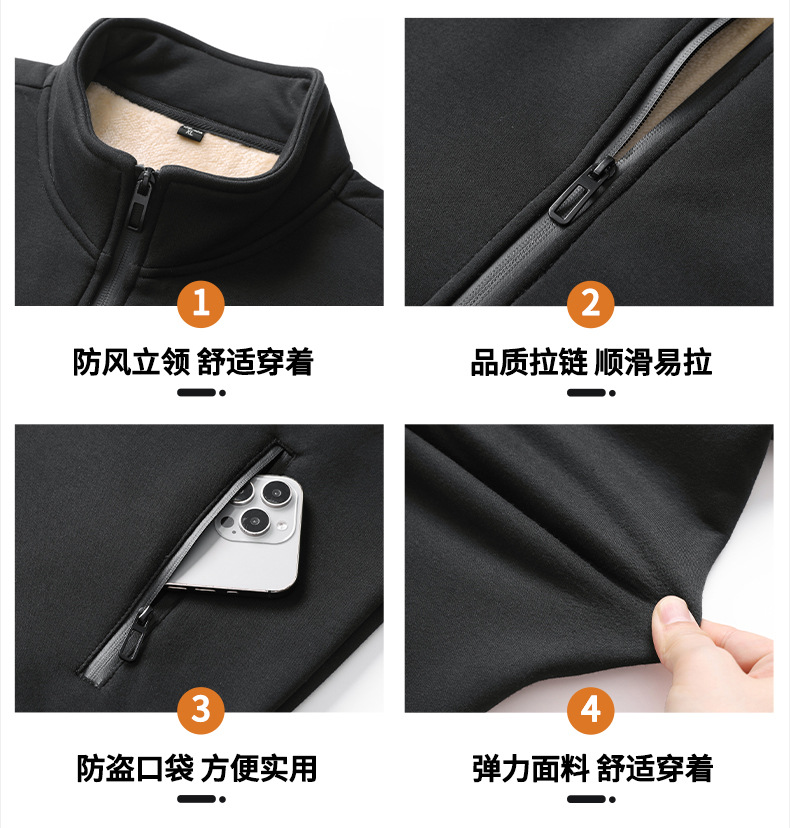 1

防风立领 舒适穿着

2

品质拉链 顺滑易拉

3

防盗口袋 方便实用

4

弹力面料 舒适穿着