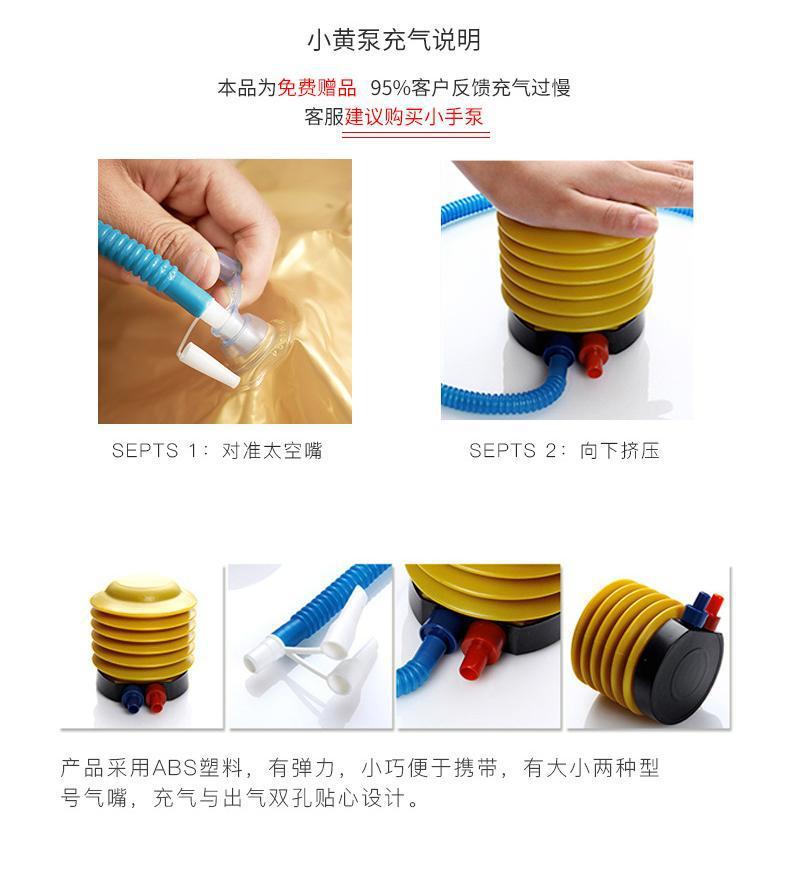 小黄泵充气说明

本品为免费赠品 95%客户反馈充气过慢
客服建议购买小手泵

SEPTS 1：对准太空嘴

SEPTS 2：向下挤压

产品采用ABS塑料，有弹力，小巧便于携带，有大小两种型号气嘴，充气与出气双孔贴心设计。