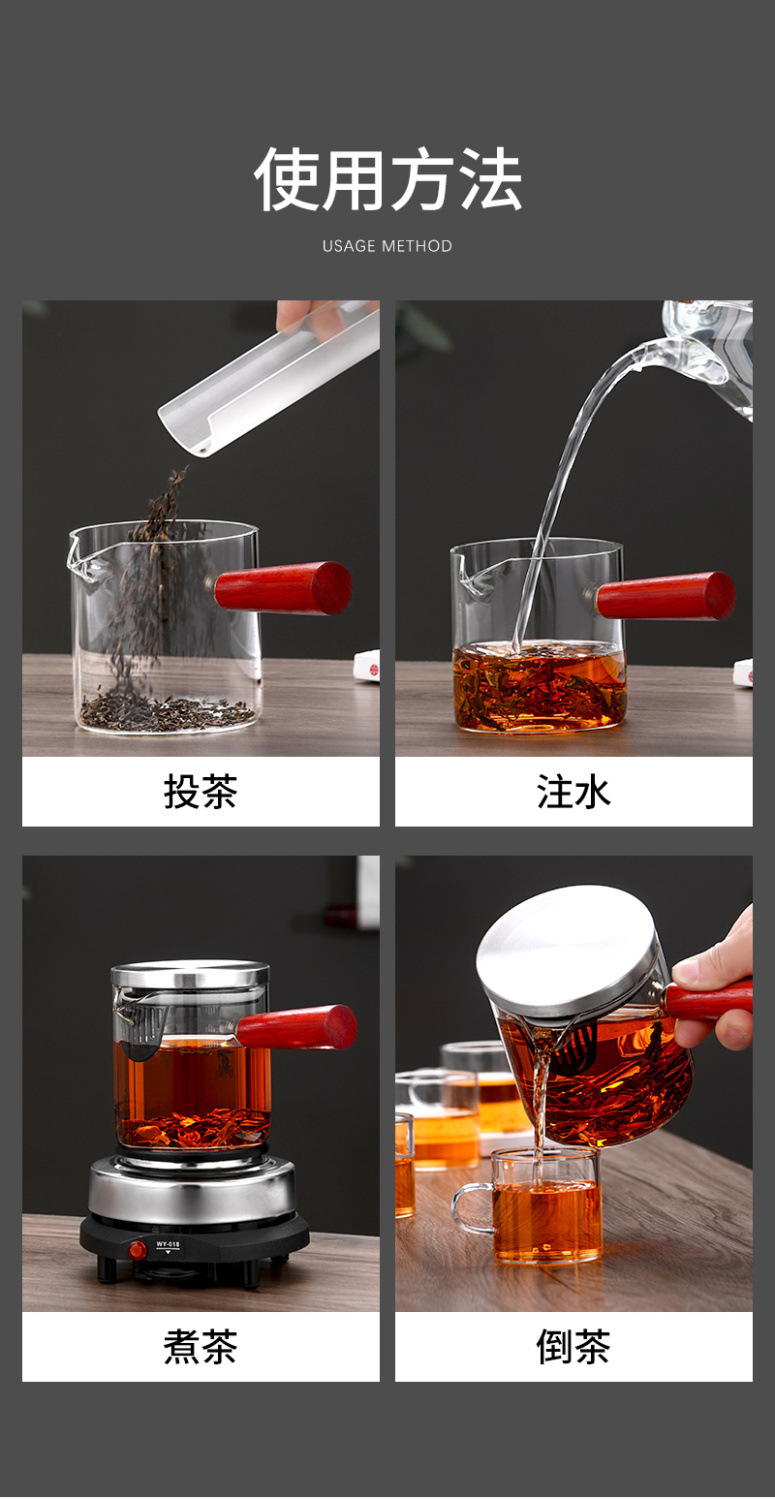 使用方法
USAGE METHOD

投茶

注水

WY-018

煮茶

倒茶