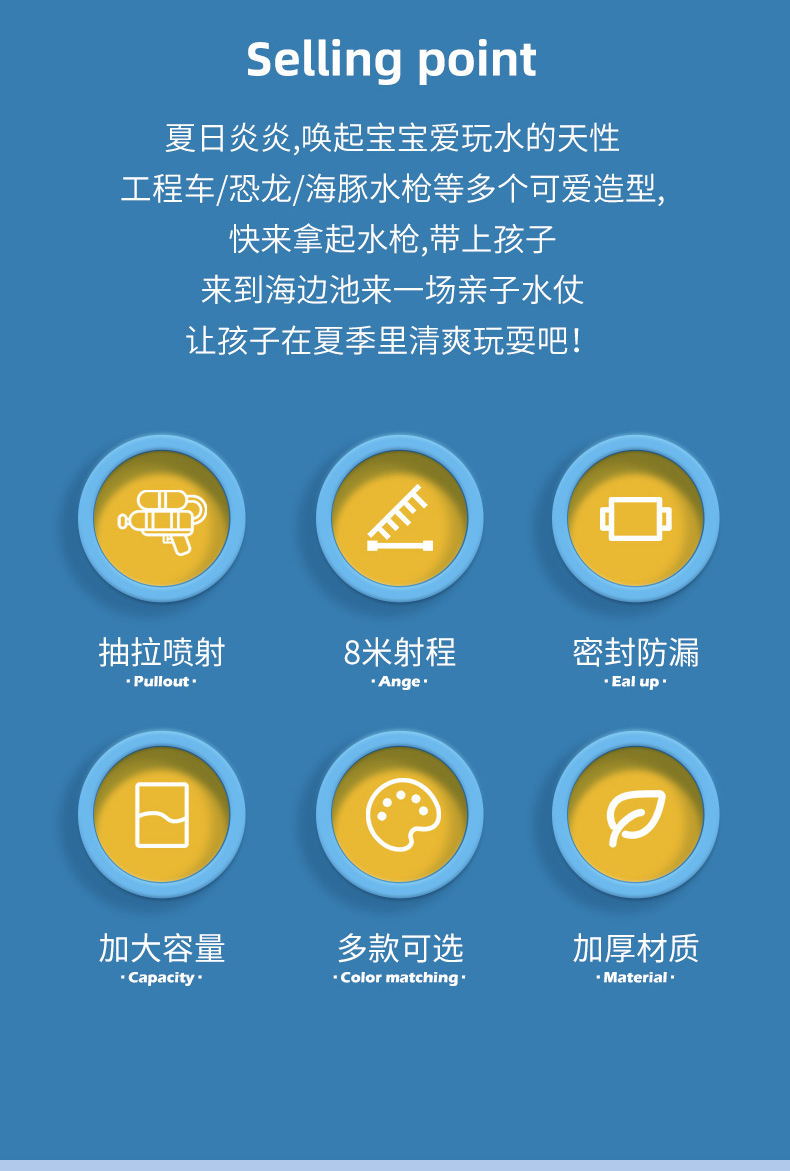 Selling point

夏日炎炎,唤起宝宝爱玩水的天性
工程车/恐龙/海豚水枪等多个可爱造型,
快来拿起水枪,带上孩子
来到海边池来一场亲子水仗
让孩子在夏季里清爽玩耍吧!

抽拉喷射
· Pullout ·

8米射程
· Ange ·

密封防漏
· Eal up ·

加大容量
· Capacity ·

多款可选
· Color matching ·

加厚材质
· Material ·