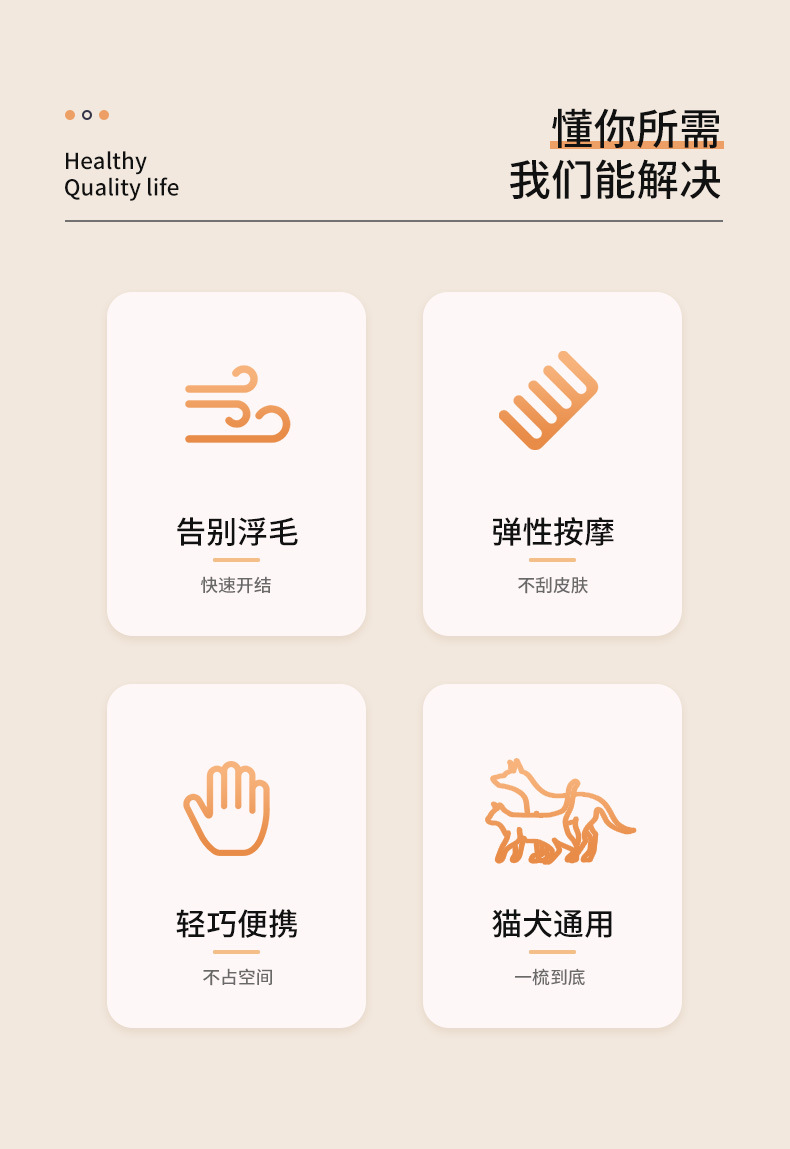 Healthy
Quality life

懂你所需
我们能解决

告别浮毛
快速开结

弹性按摩
不刮皮肤

轻巧便携
不占空间

猫犬通用
一梳到底