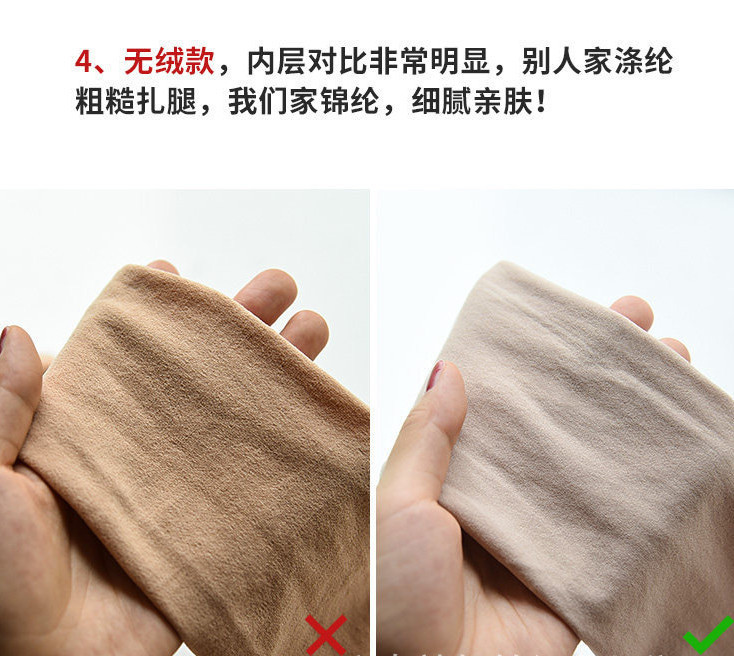 4、无绒款，内层对比非常明显，别人家涤纶粗糙扎腿，我们家锦纶，细腻亲肤！