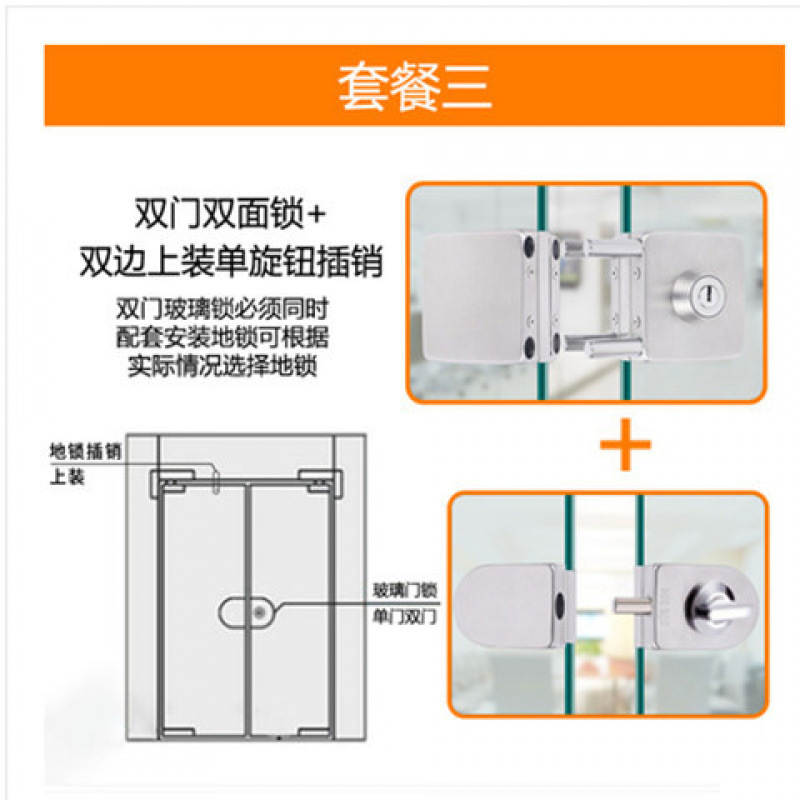 套餐三

双门双面锁+
双边上装单旋钮插销

双门玻璃锁必须同时
配套安装地锁可根据
实际情况选择地锁

地锁插销
上装

玻璃门锁
单门双门

+