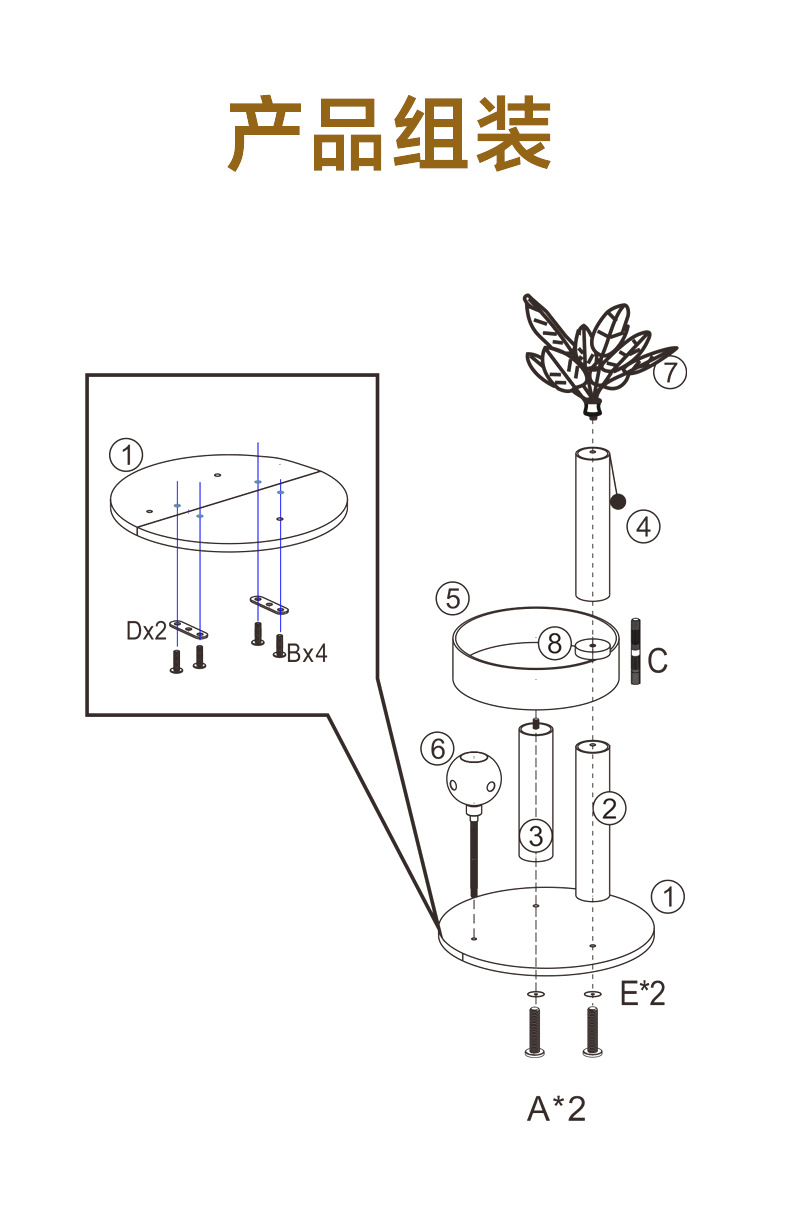 产品组装

1

Dx2

Bx4

7

4

5

8

C

6

3

2

1

E*2

A*2