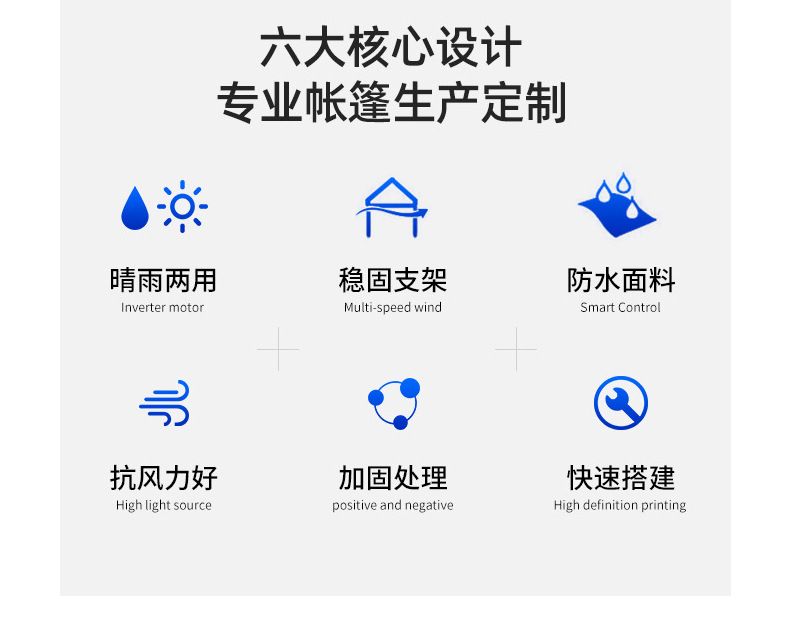 六大核心设计
专业帐篷生产定制

晴雨两用
Inverter motor

稳固支架
Multi-speed wind

防水面料
Smart Control

抗风力好
High light source

加固处理
positive and negative

快速搭建
High definition printing