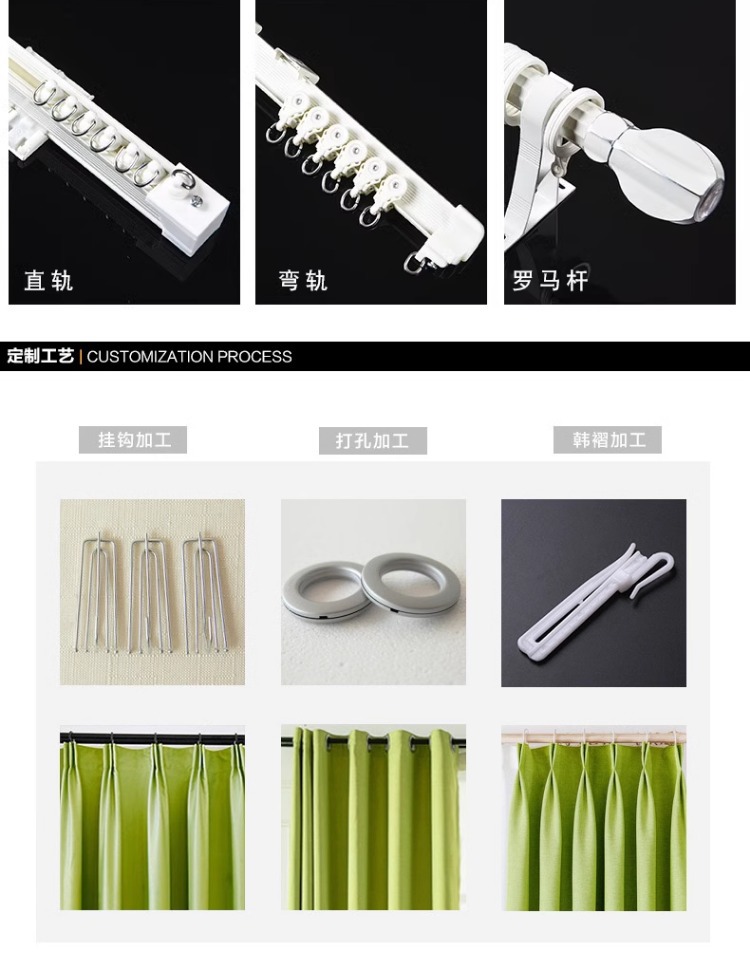 直轨

弯轨

罗马杆

定制工艺 | CUSTOMIZATION PROCESS

挂钩加工

打孔加工

韩褶加工