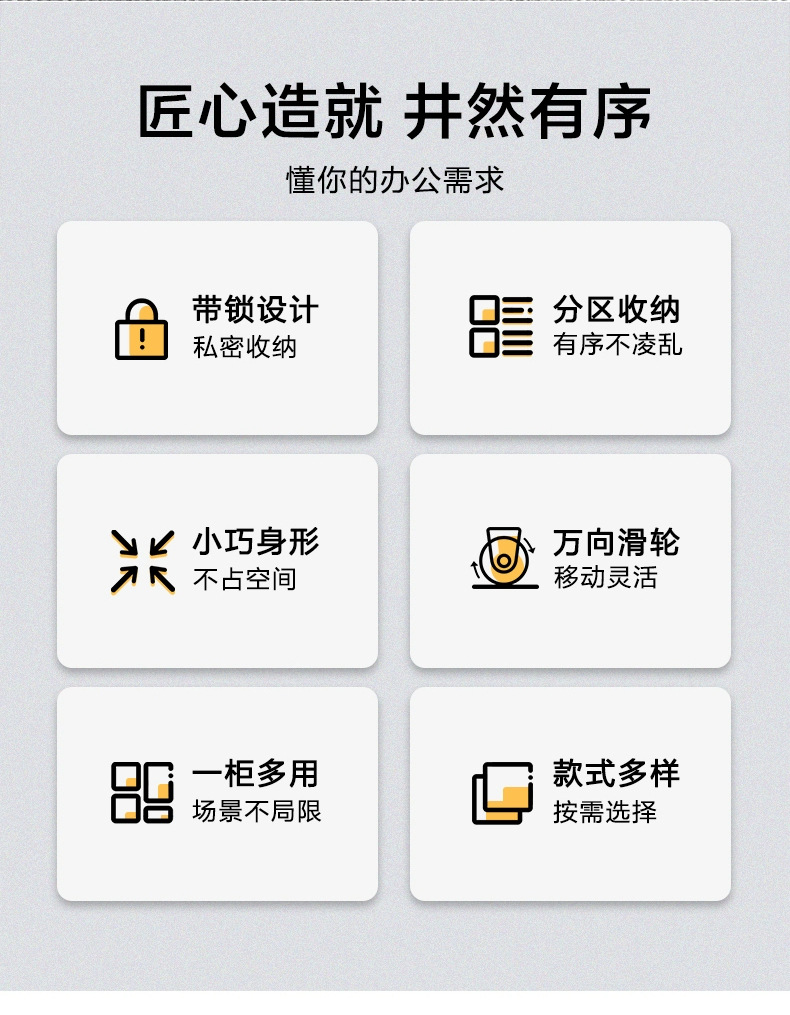 匠心造就 井然有序

懂你的办公需求

带锁设计
私密收纳

分区收纳
有序不凌乱

小巧身形
不占空间

万向滑轮
移动灵活

一柜多用
场景不局限

款式多样
按需选择