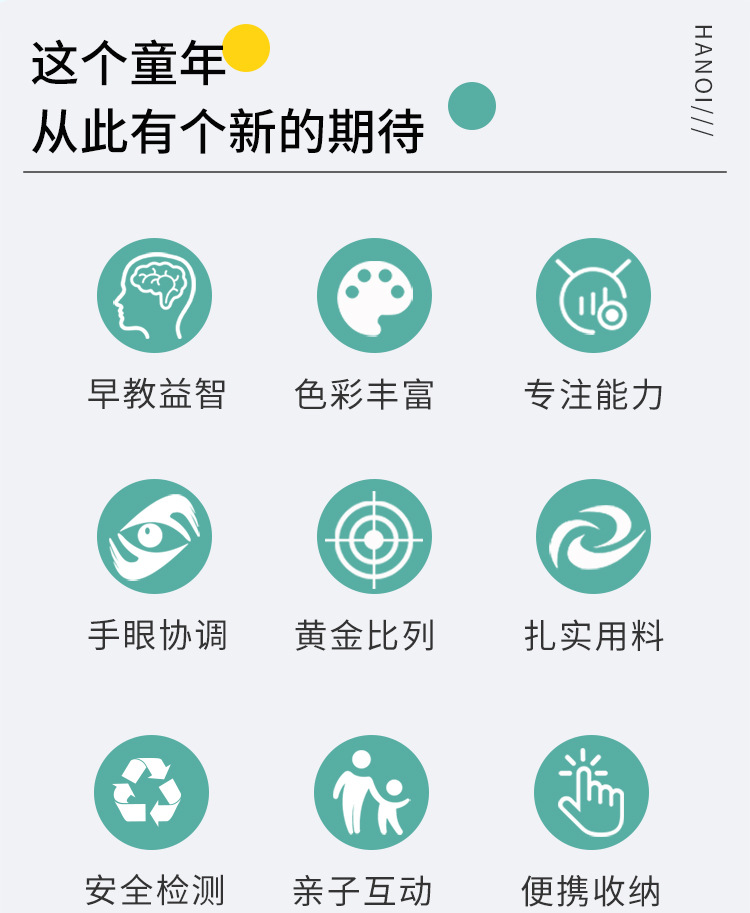 这个童年
从此有个新的期待

HANOI///

早教益智 色彩丰富 专注能力

手眼协调 黄金比列 扎实用料

安全检测 亲子互动 便携收纳