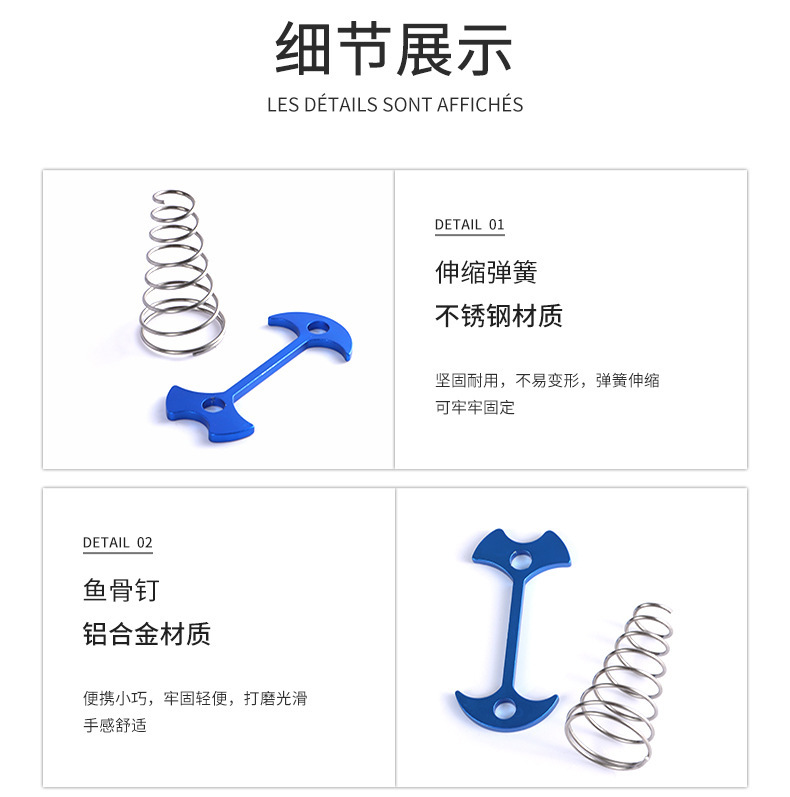 细节展示

LES DÉTAILS SONT AFFICHÉS

DETAIL 01

伸缩弹簧

不锈钢材质

坚固耐用，不易变形，弹簧伸缩可牢牢固定

DETAIL 02

鱼骨钉

铝合金材质

便携小巧，牢固轻便，打磨光滑手感舒适