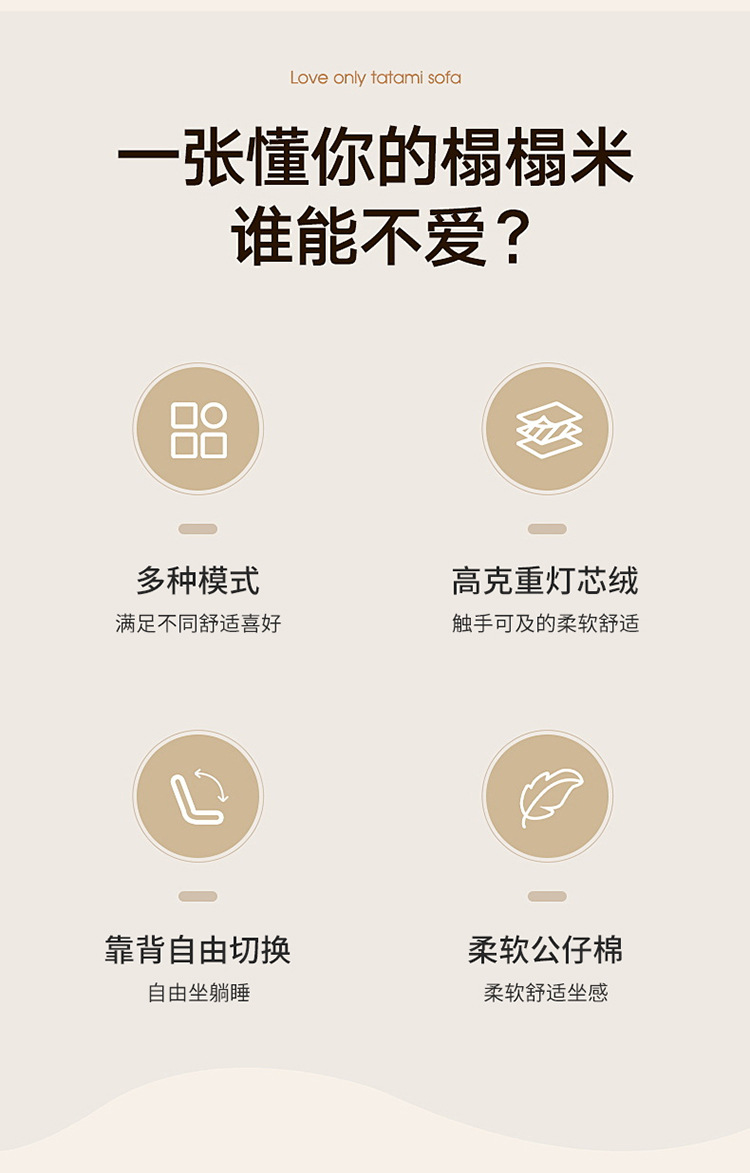 Love only tatami sofa

一张懂你的榻榻米
谁能不爱？

多种模式
满足不同舒适喜好

高克重灯芯绒
触手可及的柔软舒适

靠背自由切换
自由坐躺睡

柔软公仔棉
柔软舒适坐感