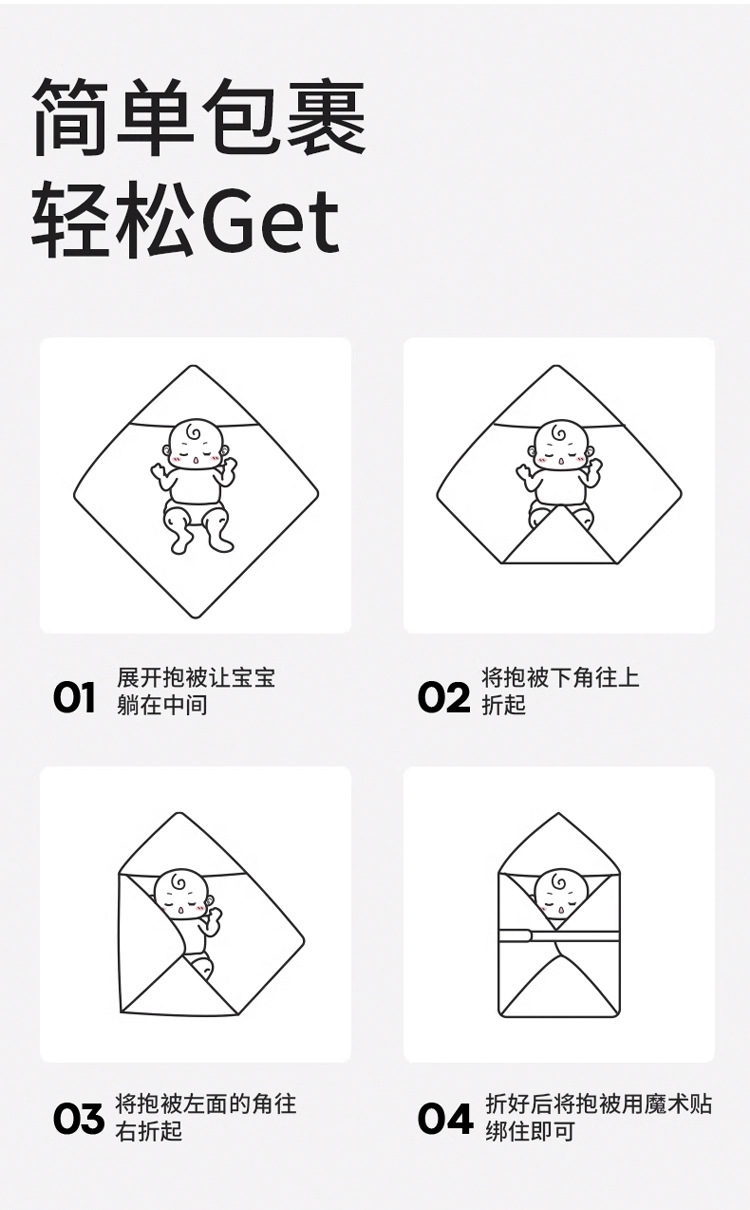 简单包裹
轻松Get

01 展开抱被让宝宝躺在中间

02 将抱被下角往上折起

03 将抱被左面的角往右折起

04 折好后将抱被用魔术贴绑住即可