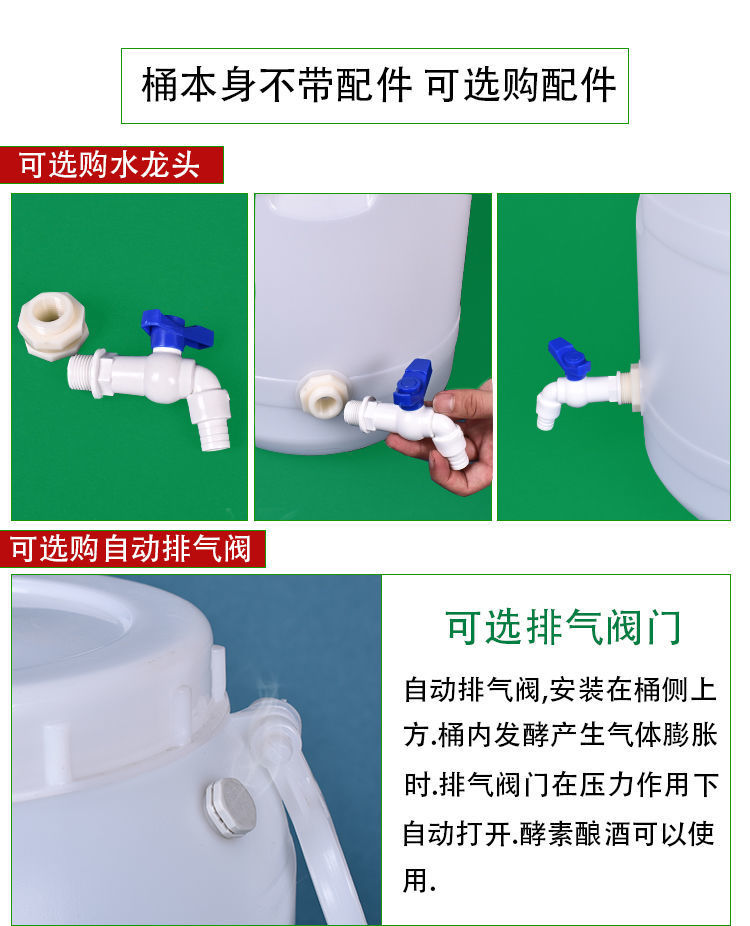 桶本身不带配件 可选购配件

可选购水龙头

可选购自动排气阀

可选排气阀门

自动排气阀,安装在桶侧上方.桶内发酵产生气体膨胀时.排气阀门在压力作用下自动打开.酵素酿酒可以使用.