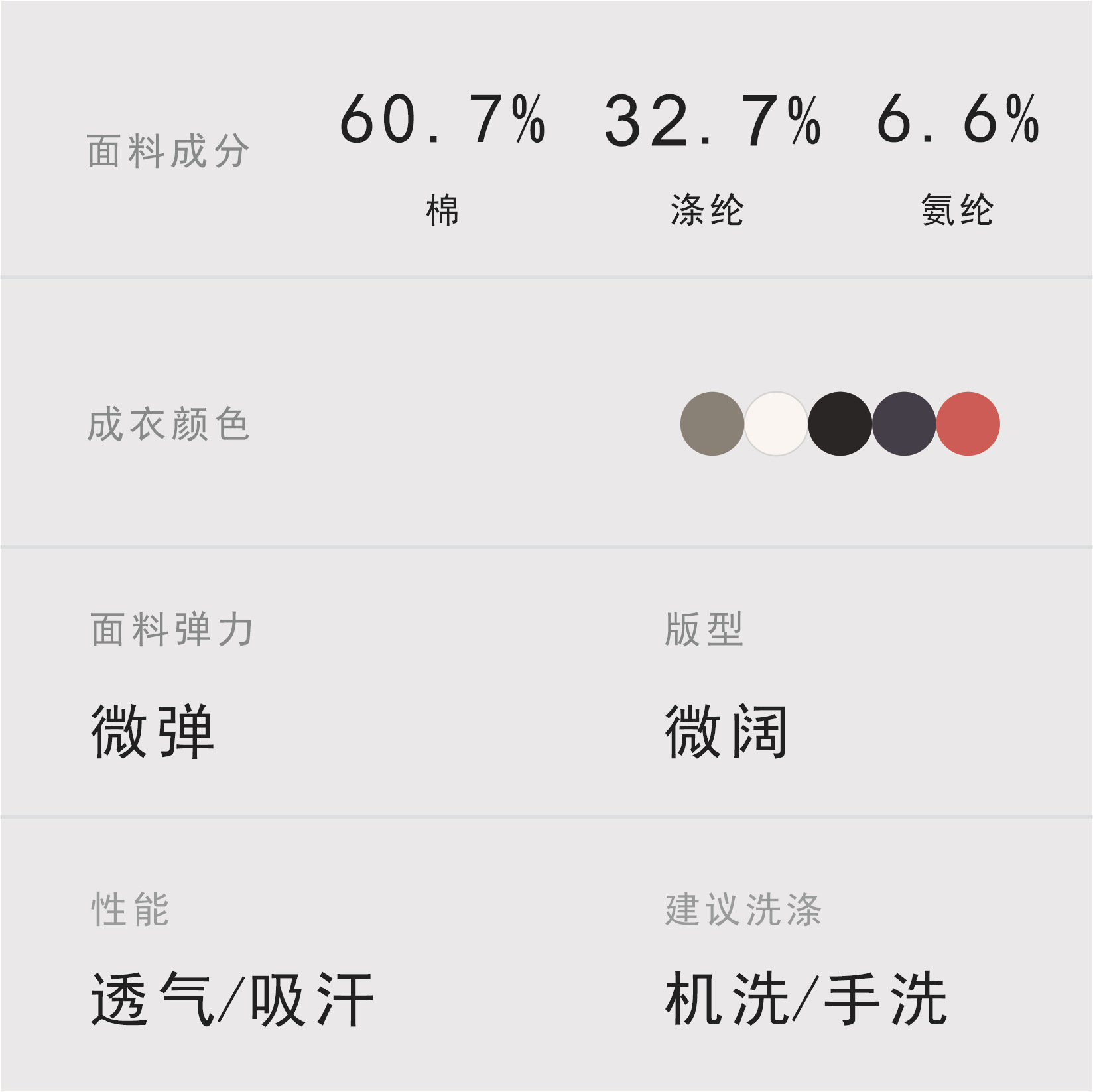 面料成分

60.7%
棉

32.7%
涤纶

6.6%
氨纶

成衣颜色

面料弹力

微弹

版型

微阔

性能

透气/吸汗

建议洗涤

机洗/手洗