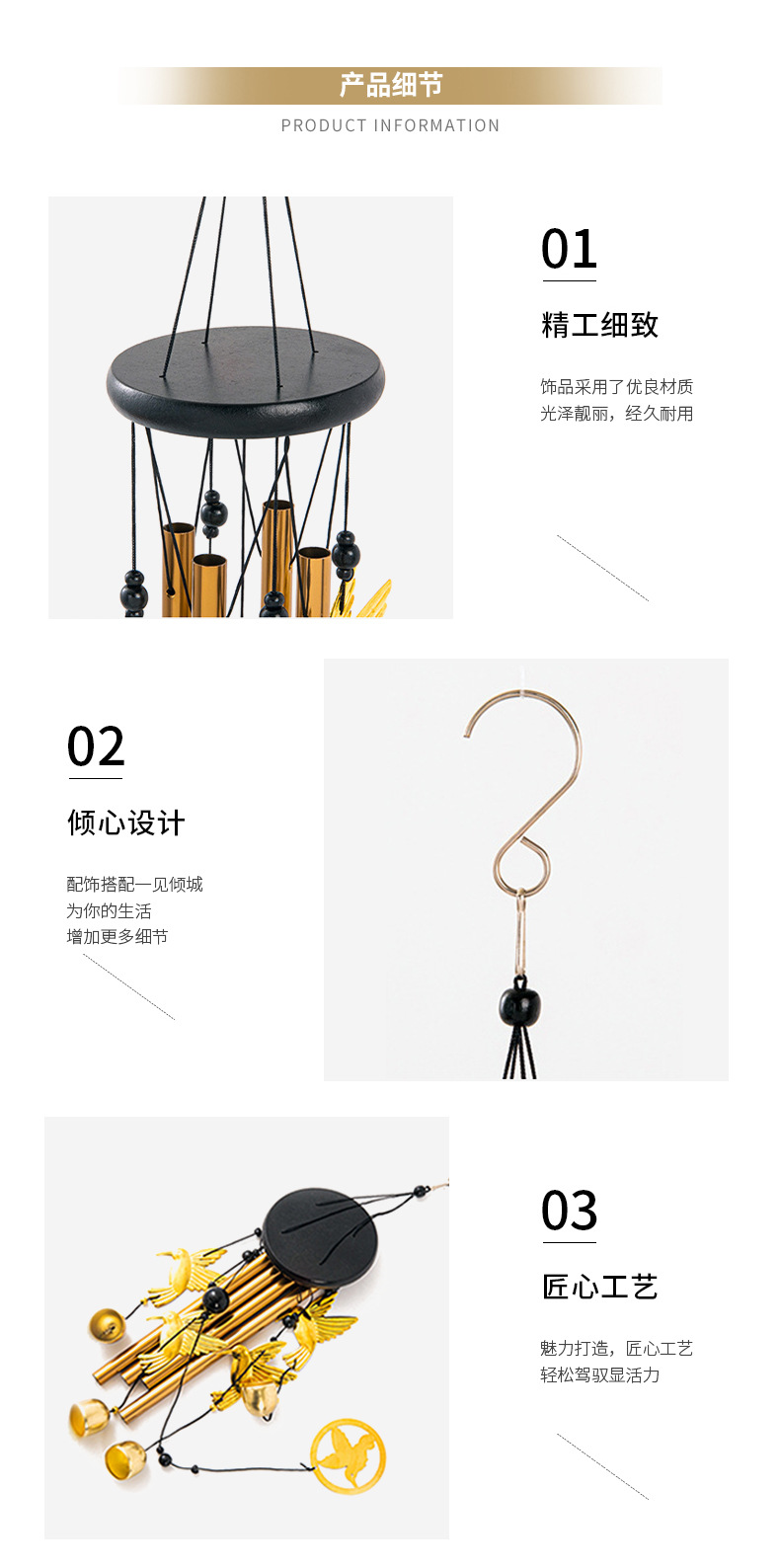 产品细节
PRODUCT INFORMATION

01
精工细致
饰品采用了优良材质
光泽靓丽，经久耐用

02
倾心设计
配饰搭配一见倾城
为你的生活
增加更多细节

03
匠心工艺
魅力打造，匠心工艺
轻松驾驭显活力