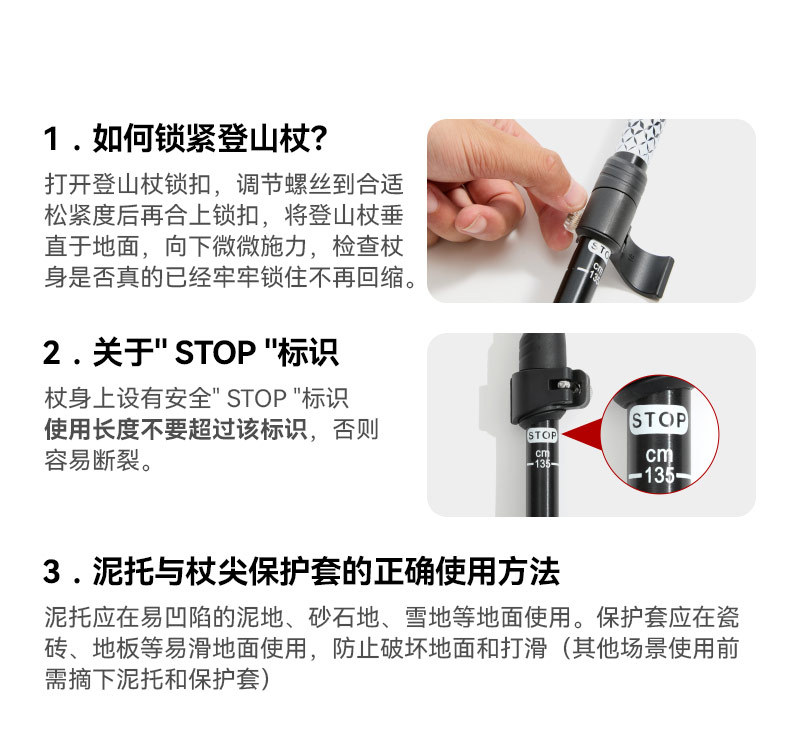 1 . 如何锁紧登山杖?

打开登山杖锁扣，调节螺丝到合适松紧度后再合上锁扣，将登山杖垂直于地面，向下微微施力，检查杖身是否真的已经牢牢锁住不再回缩。

STOP
cm
135

2 . 关于" STOP "标识

杖身上设有安全" STOP "标识
使用长度不要超过该标识，否则容易断裂。

STOP
cm
135

STOP
cm
135

3 . 泥托与杖尖保护套的正确使用方法

泥托应在易凹陷的泥地、砂石地、雪地等地面使用。保护套应在瓷砖、地板等易滑地面使用，防止破坏地面和打滑（其他场景使用前需摘下泥托和保护套）