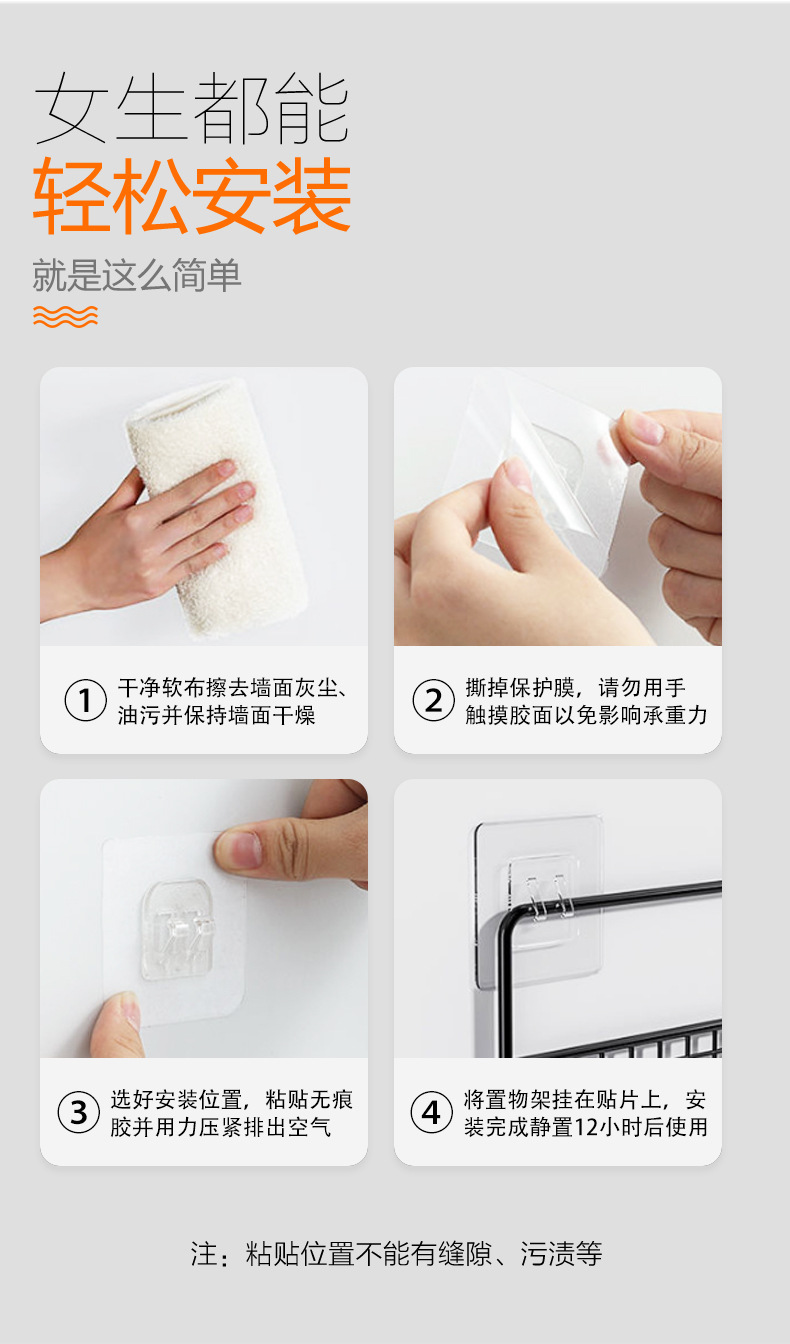 女生都能
轻松安装
就是这么简单

① 干净软布擦去墙面灰尘、油污并保持墙面干燥

② 撕掉保护膜，请勿用手触摸胶面以免影响承重力

③ 选好安装位置，粘贴无痕胶并用力压紧排出空气

④ 将置物架挂在贴片上，安装完成静置12小时后使用

注：粘贴位置不能有缝隙、污渍等