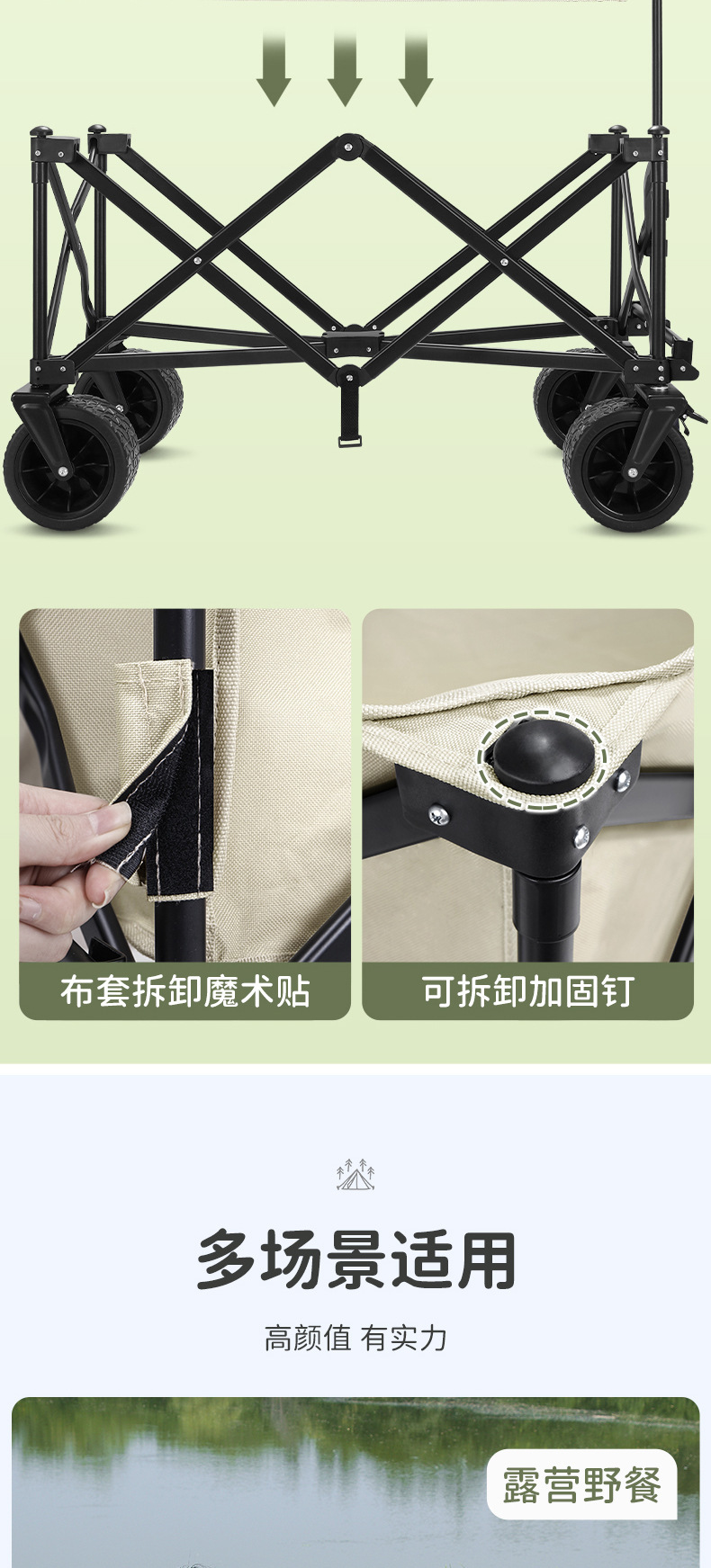 布套拆卸魔术贴

可拆卸加固钉

多场景适用

高颜值 有实力

露营野餐