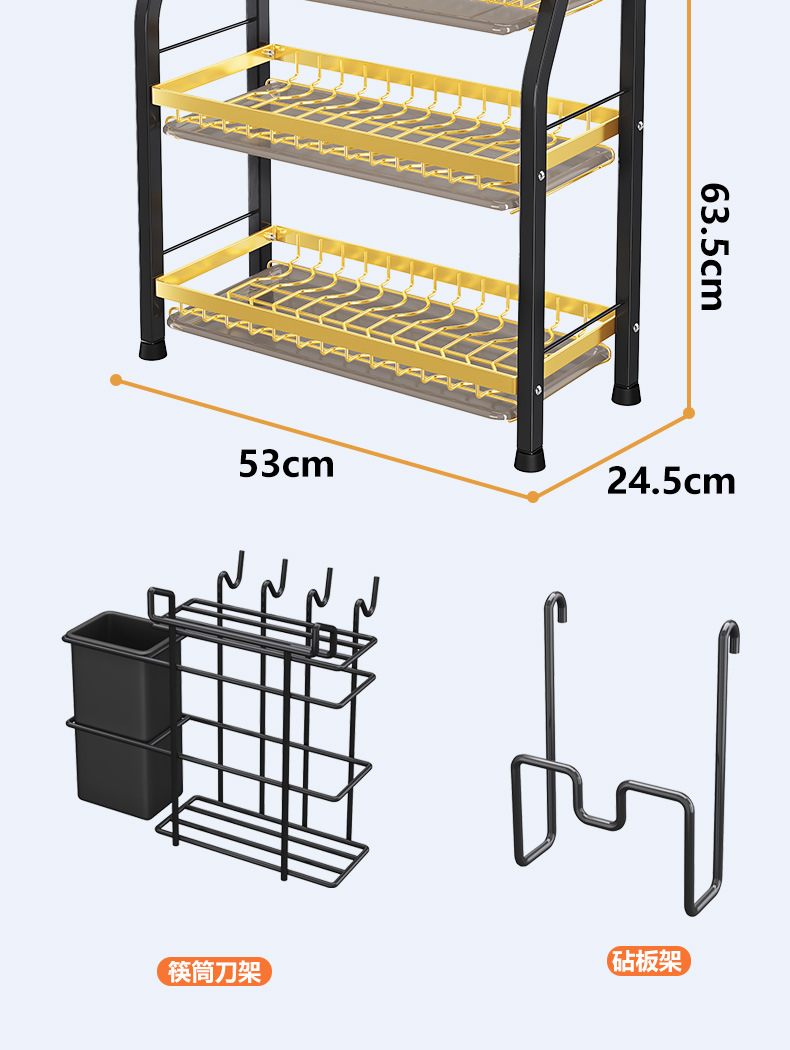 63.5cm

53cm

24.5cm

筷筒刀架

砧板架