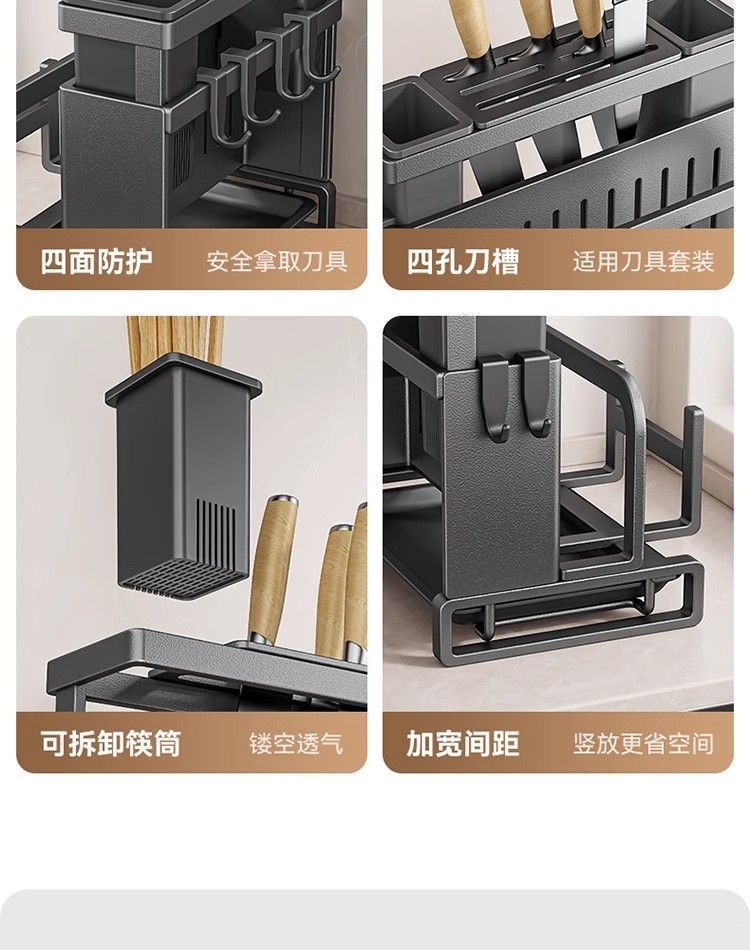 四面防护 安全拿取刀具

四孔刀槽 适用刀具套装

可拆卸筷筒 镂空透气

加宽间距 竖放更省空间