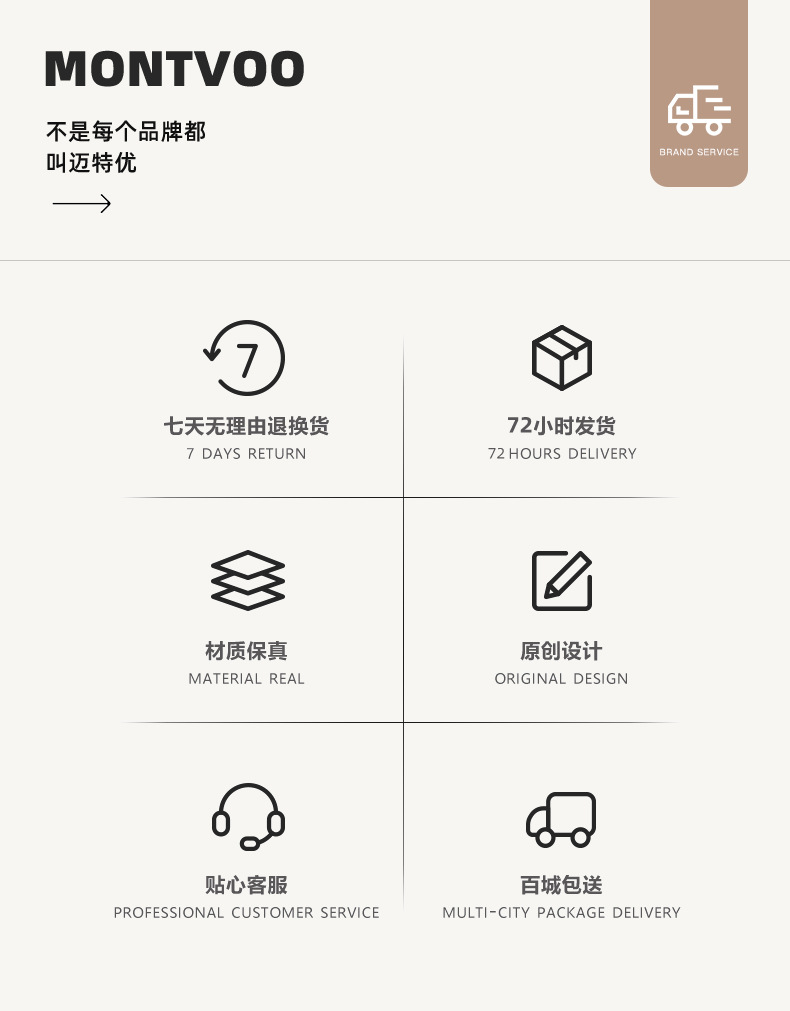 MONTVOO

不是每个品牌都
叫迈特优

BRAND SERVICE

7

七天无理由退换货
7 DAYS RETURN

72小时发货
72 HOURS DELIVERY

材质保真
MATERIAL REAL

原创设计
ORIGINAL DESIGN

贴心客服
PROFESSIONAL CUSTOMER SERVICE

百城包送
MULTI-CITY PACKAGE DELIVERY