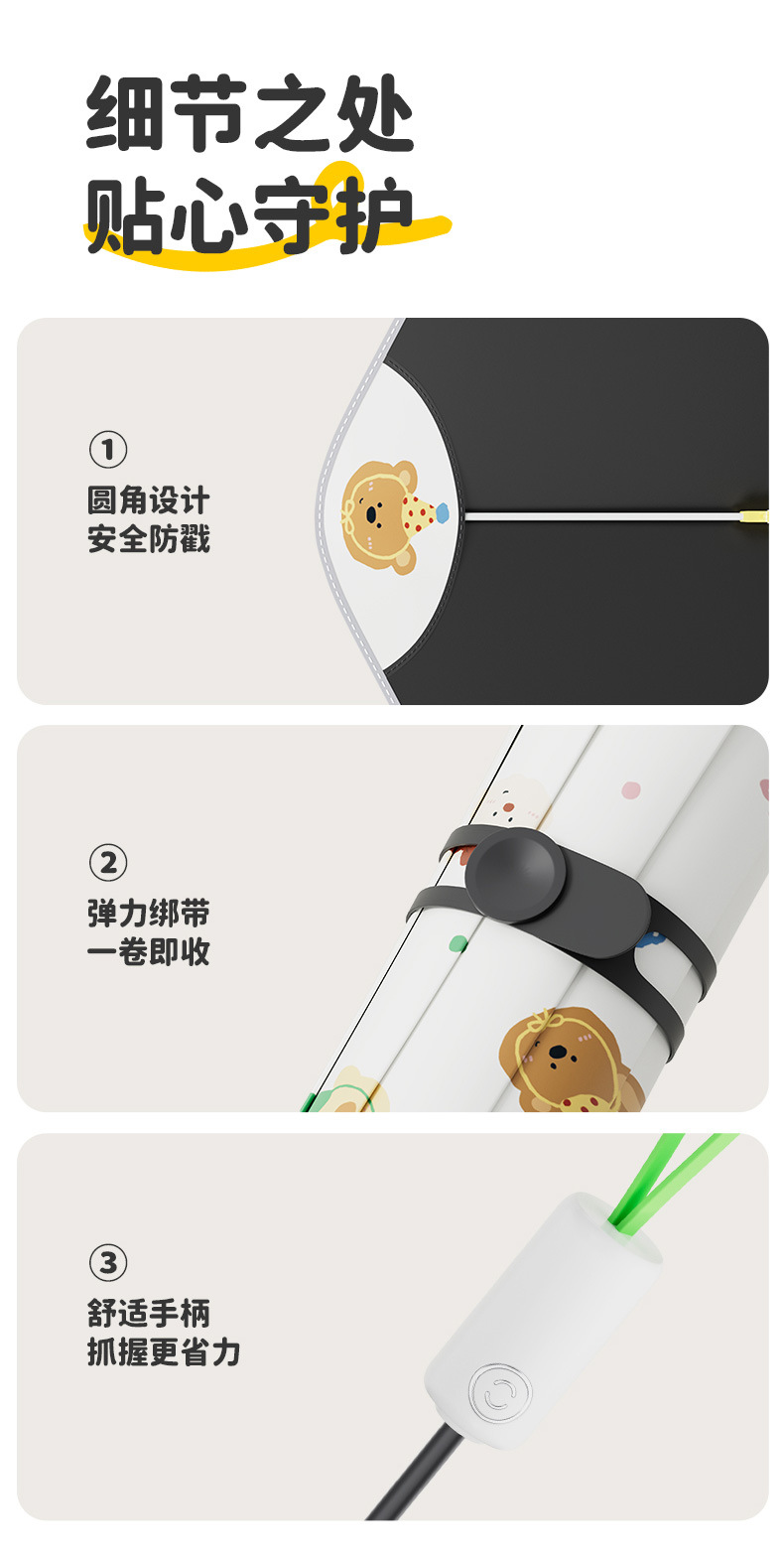 细节之处
贴心守护

①
圆角设计
安全防戳

②
弹力绑带
一卷即收

③
舒适手柄
抓握更省力