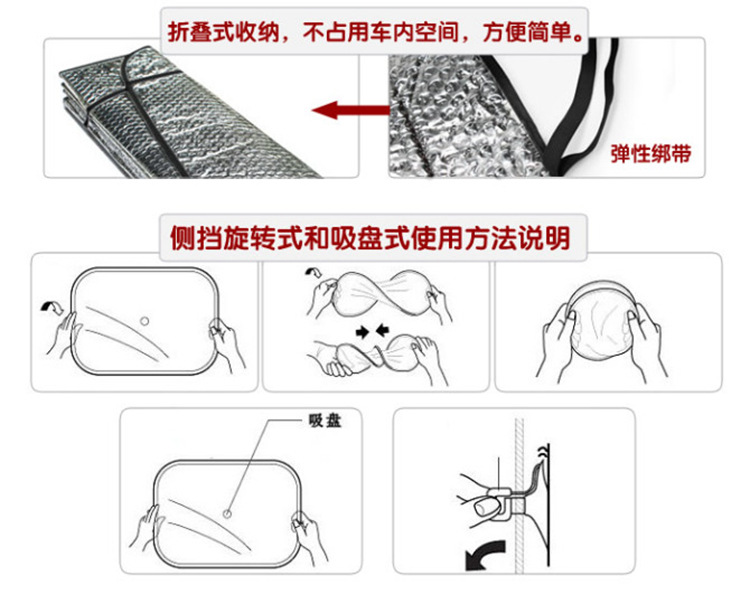 折叠式收纳，不占用车内空间，方便简单。

弹性绑带

侧挡旋转式和吸盘式使用方法说明

吸盘