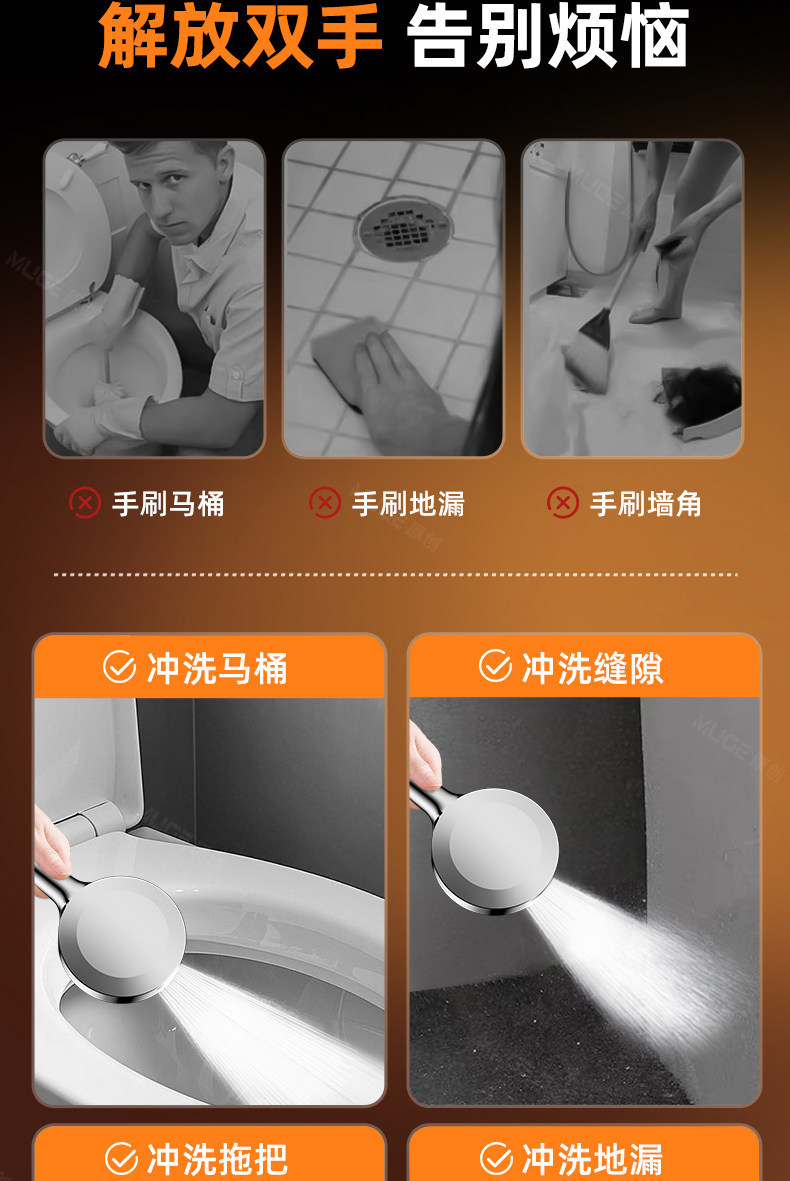 解放双手 告别烦恼

手刷马桶

手刷地漏

手刷墙角

冲洗马桶

冲洗缝隙

冲洗拖把

冲洗地漏