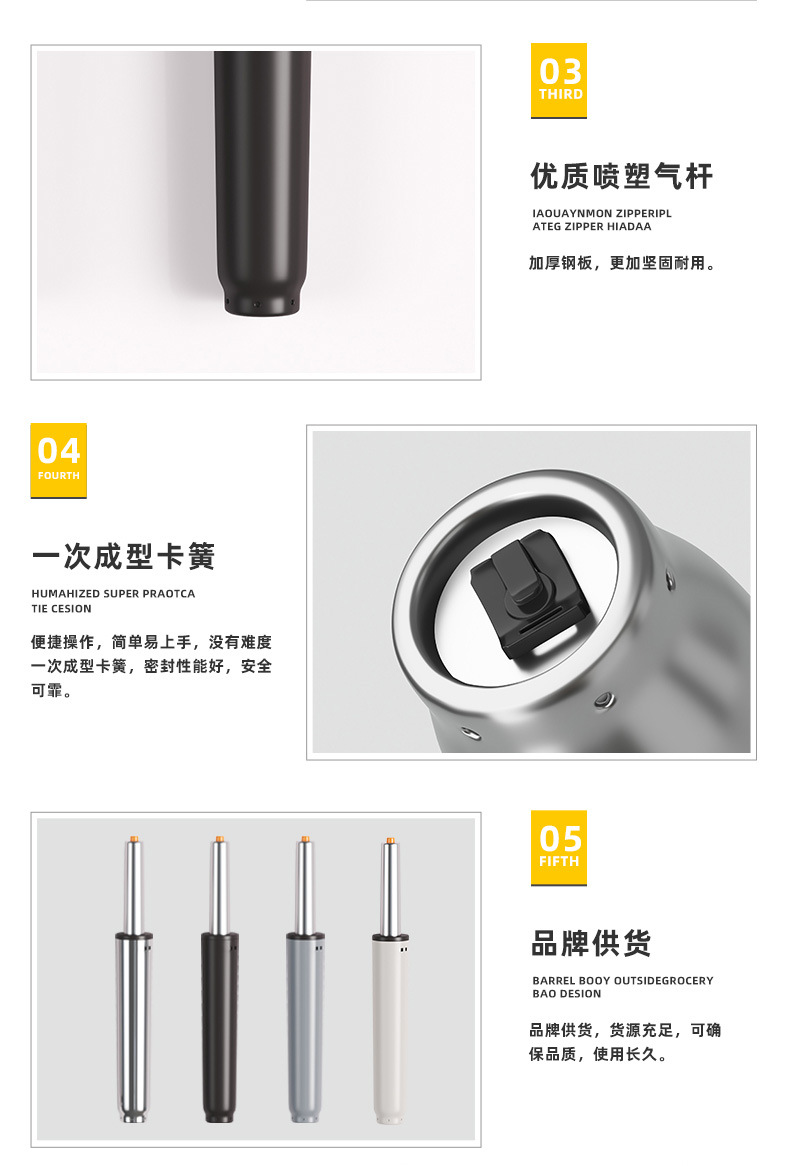 03
THIRD

优质喷塑气杆

IAOUAYNMON ZIPPERIPL ATEG ZIPPER HIADAA

加厚钢板，更加坚固耐用。

04
FOURTH

一次成型卡簧

HUMAHIZED SUPER PRAOTCA TIE CESION

便捷操作，简单易上手，没有难度一次成型卡簧，密封性能好，安全可靠。

05
FIFTH

品牌供货

BARREL BOOY OUTSIDEGROCERY BAO DESION

品牌供货，货源充足，可确保品质，使用长久。