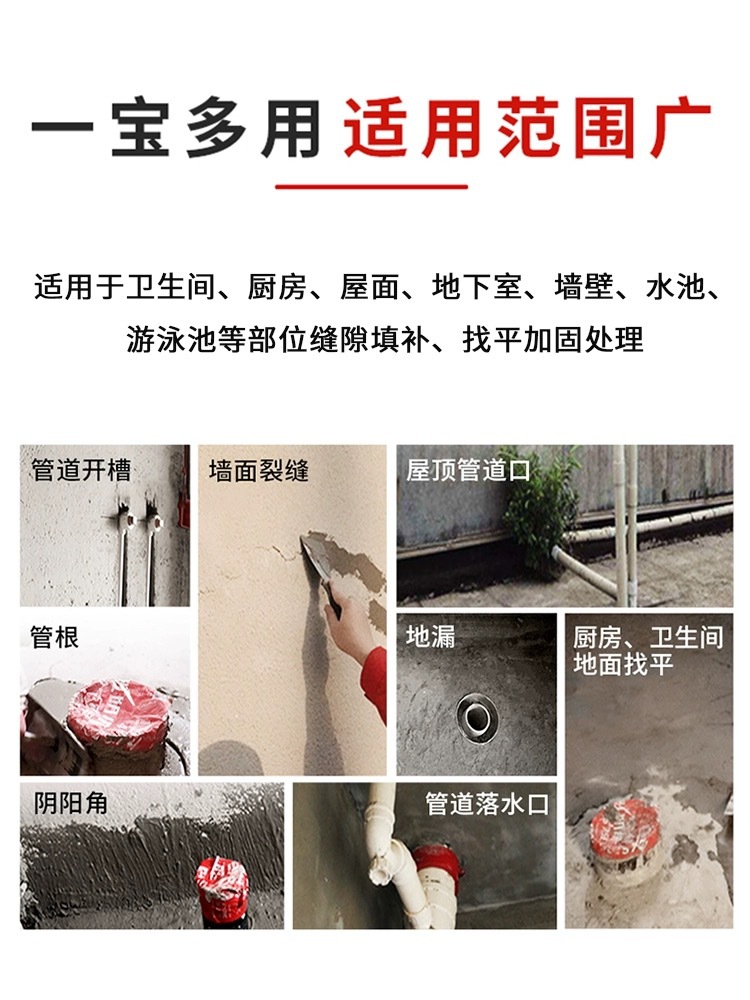 一宝多用 适用范围广

适用于卫生间、厨房、屋面、地下室、墙壁、水池、游泳池等部位缝隙填补、找平加固处理

管道开槽

墙面裂缝

屋顶管道口

管根

地漏

厨房、卫生间地面找平

阴阳角

管道落水口