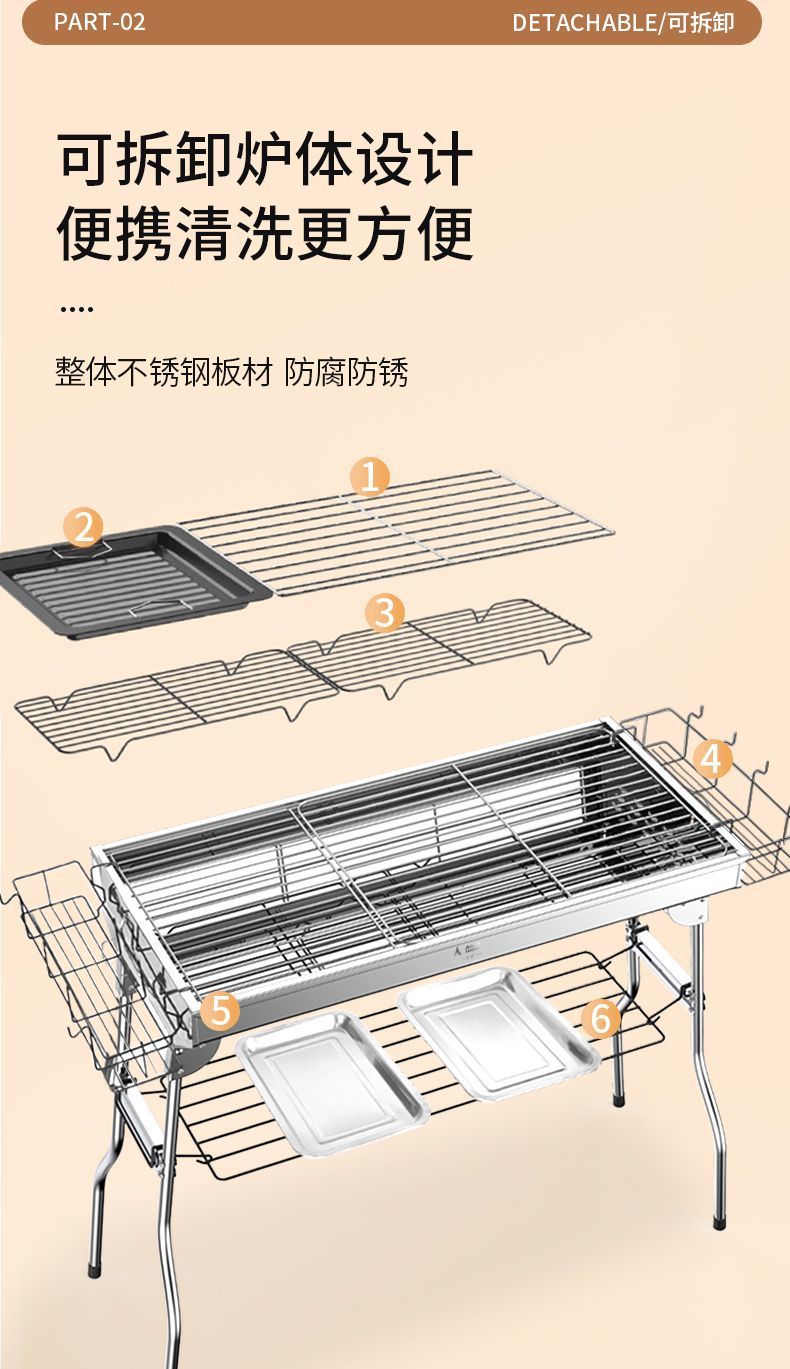 PART-02

DETACHABLE/可拆卸

可拆卸炉体设计
便携清洗更方便

....

整体不锈钢板材 防腐防锈

1

2

3

4

5

6