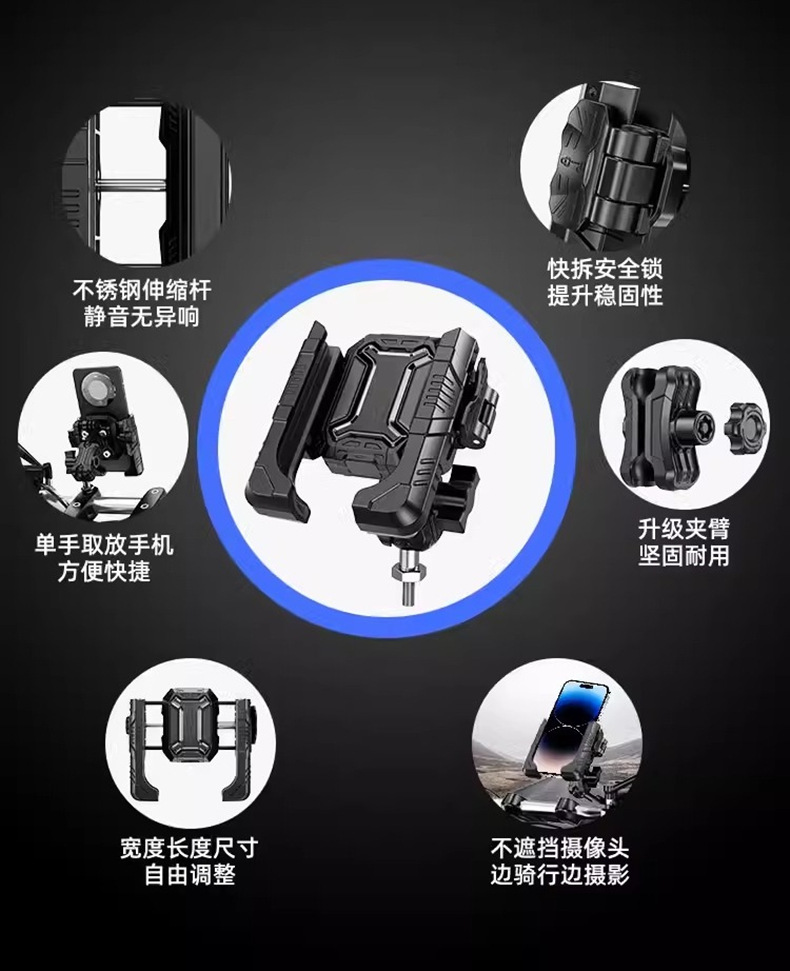 不锈钢伸缩杆
静音无异响

快拆安全锁
提升稳固性

单手取放手机
方便快捷

升级夹臂
坚固耐用

宽度长度尺寸
自由调整

不遮挡摄像头
边骑行边摄影