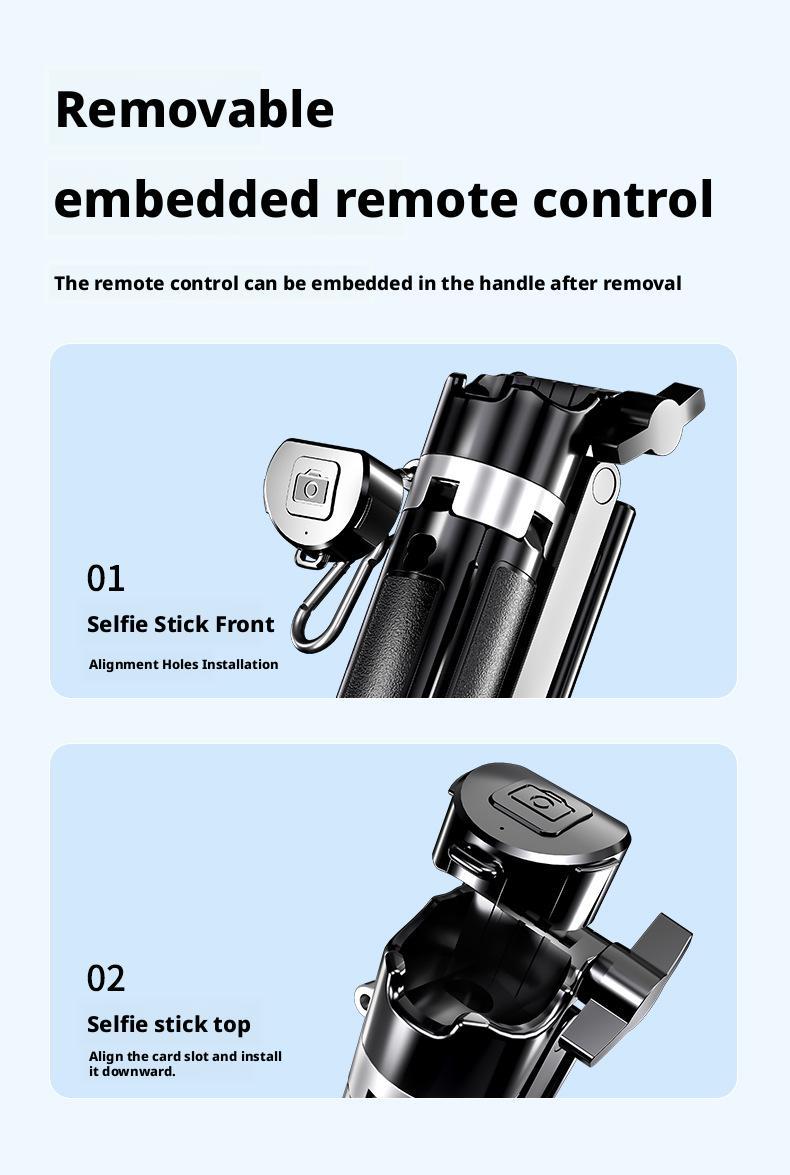 Removable
embedded remote control

The remote control can be embedded in the handle after removal

01
Selfie Stick Front
Alignment Holes Installation

02
Selfie stick top
Align the card slot and install it downward.