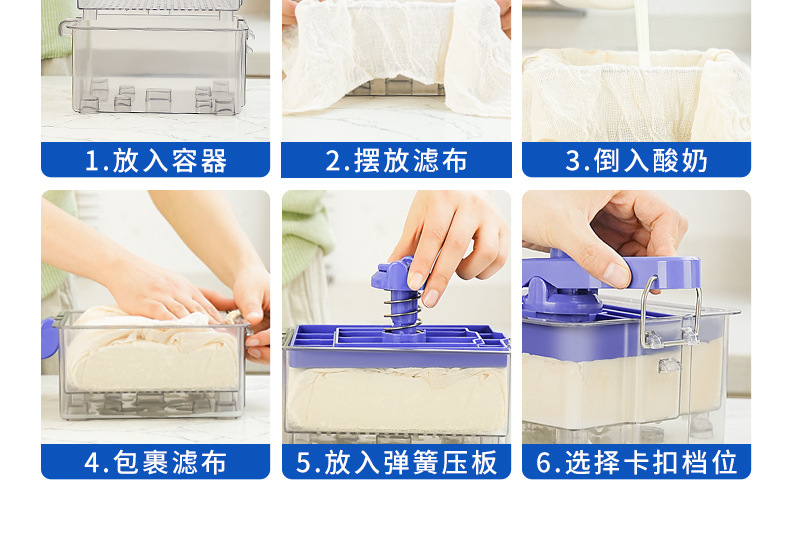 1.放入容器

2.摆放滤布

3.倒入酸奶

4.包裹滤布

5.放入弹簧压板

6.选择卡扣档位