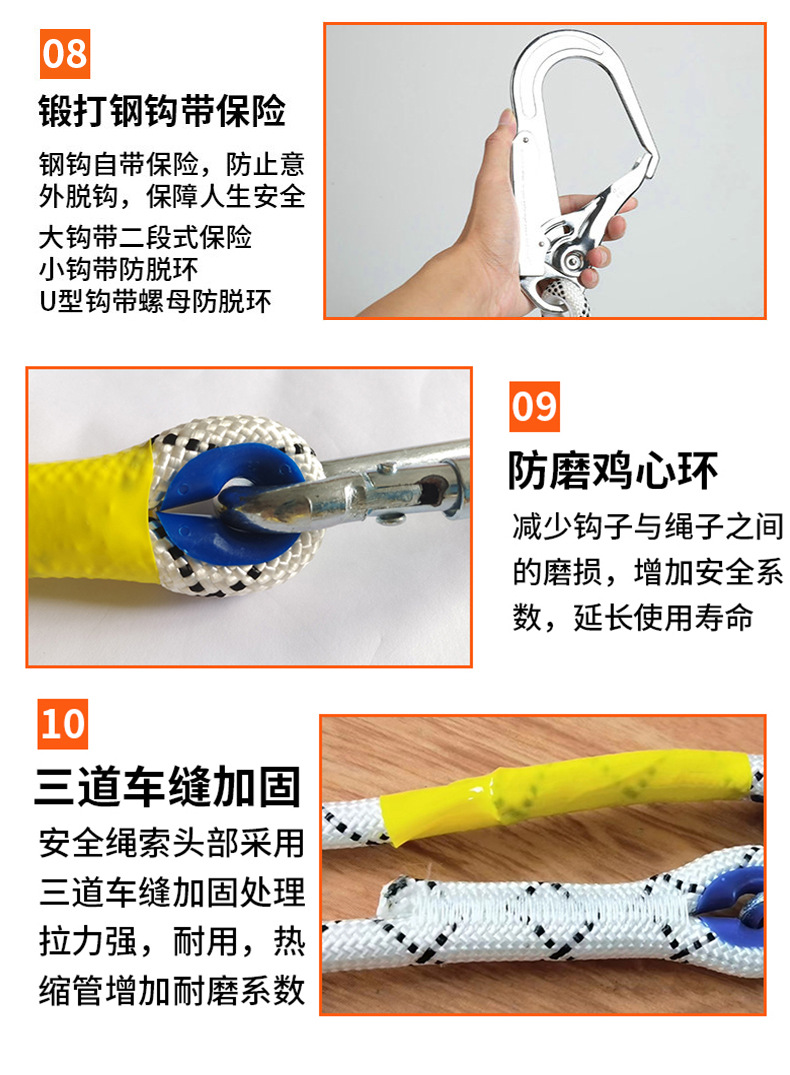 08

锻打钢钩带保险

钢钩自带保险，防止意外脱钩，保障人生安全

大钩带二段式保险
小钩带防脱环
U型钩带螺母防脱环

09

防磨鸡心环

减少钩子与绳子之间的磨损，增加安全系数，延长使用寿命

10

三道车缝加固

安全绳索头部采用三道车缝加固处理拉力强，耐用，热缩管增加耐磨系数