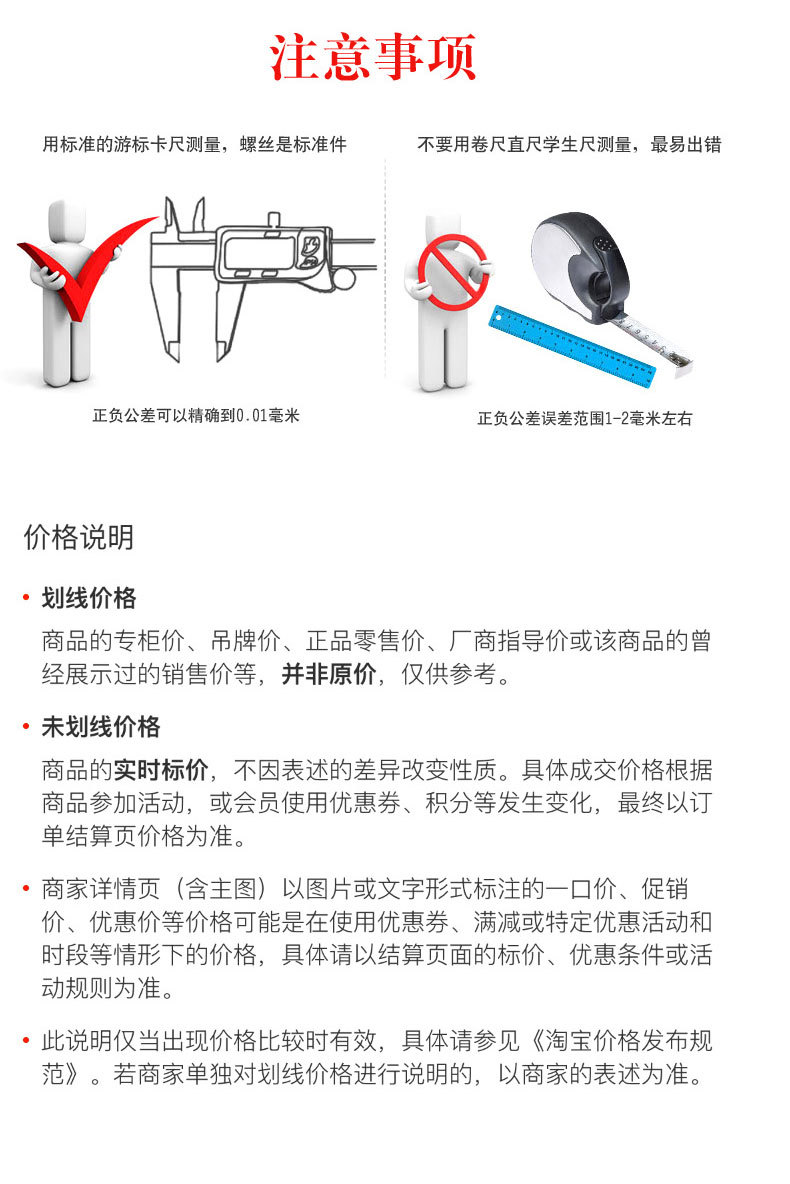 注意事项

用标准的游标卡尺测量，螺丝是标准件

正负公差可以精确到0.01毫米

不要用卷尺直尺学生尺测量，最易出错

正负公差误差范围1-2毫米左右

价格说明

• 划线价格
商品的专柜价、吊牌价、正品零售价、厂商指导价或该商品的曾经展示过的销售价等，并非原价，仅供参考。

• 未划线价格
商品的实时标价，不因表述的差异改变性质。具体成交价格根据商品参加活动，或会员使用优惠券、积分等发生变化，最终以订单结算页价格为准。

• 商家详情页（含主图）以图片或文字形式标注的一口价、促销价、优惠价等价格可能是在使用优惠券、满减或特定优惠活动和时段等情形下的价格，具体请以结算页面的标价、优惠条件或活动规则为准。

• 此说明仅当出现价格比较时有效，具体请参见《淘宝价格发布规范》。若商家单独对划线价格进行说明的，以商家的表述为准。