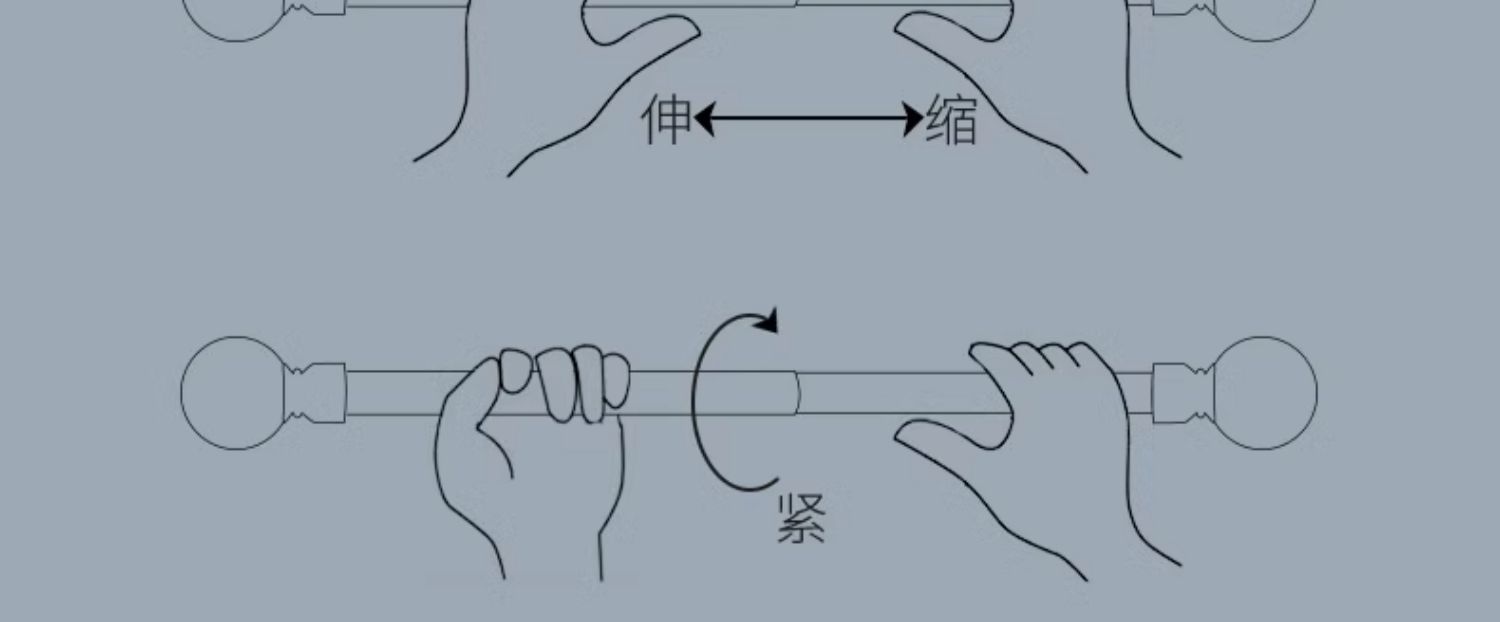 伸 缩

紧