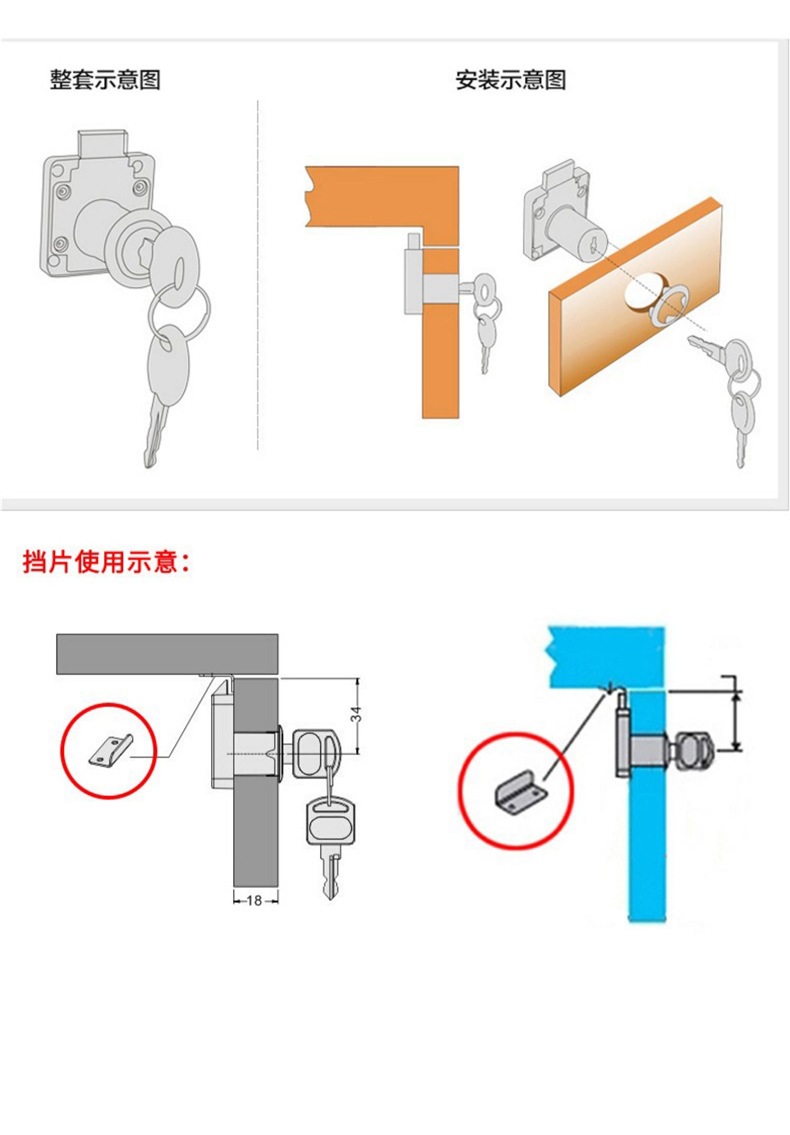 整套示意图

安装示意图

挡片使用示意：

34

18