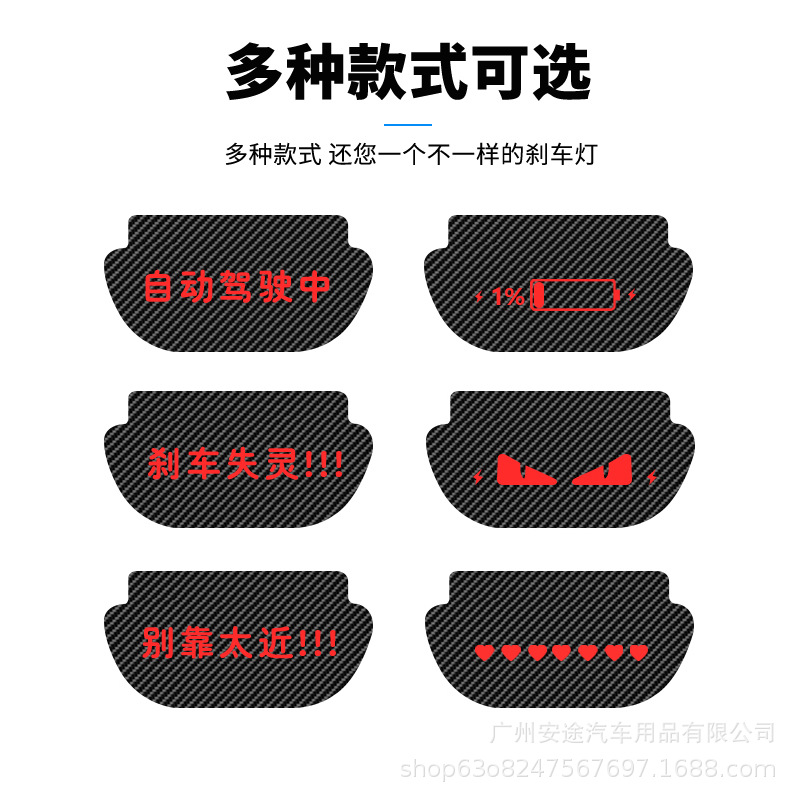 多种款式可选

多种款式 还您一个不一样的刹车灯

自动驾驶中

1%

刹车失灵!!!

别靠太近!!!

广州安途汽车用品有限公司
shop63o8247567697.1688.com