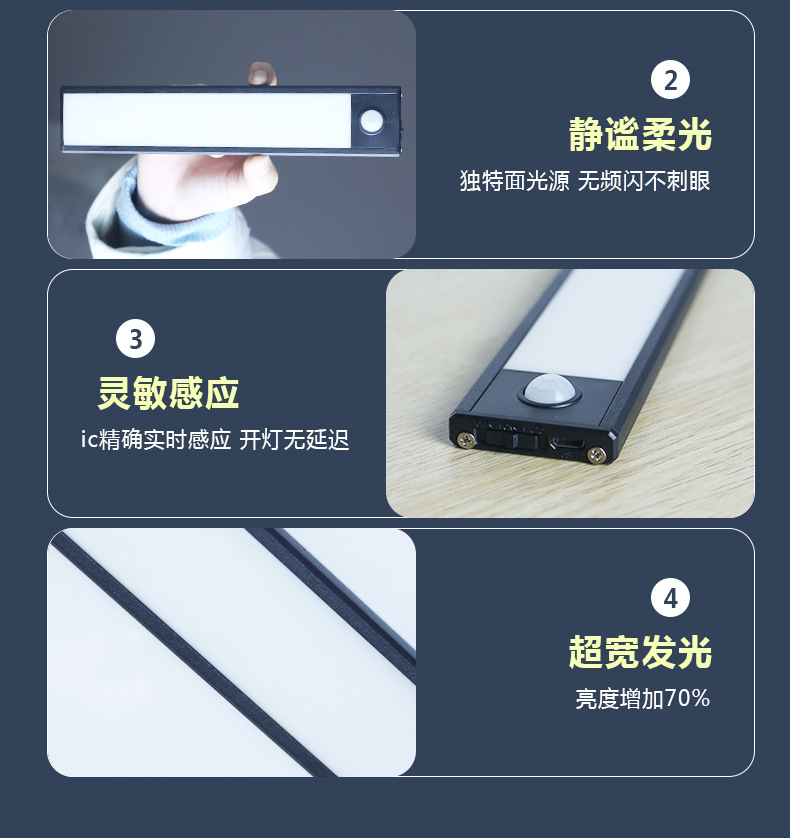 2

静谧柔光

独特面光源 无频闪不刺眼

3

灵敏感应

ic精确实时感应 开灯无延迟

4

超宽发光

亮度增加70%