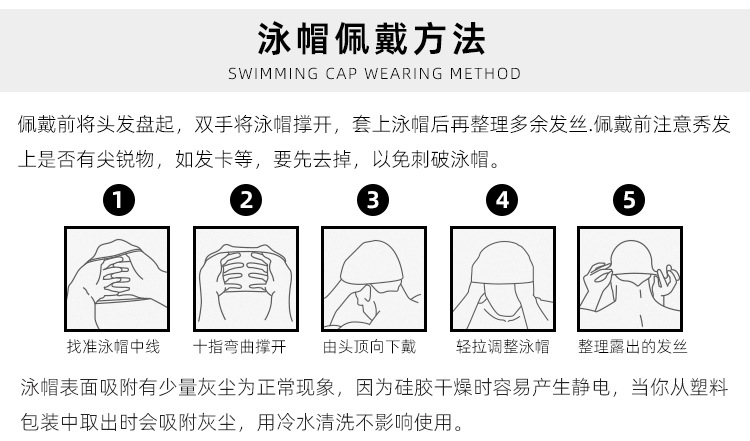 泳帽佩戴方法
SWIMMING CAP WEARING METHOD

佩戴前将头发盘起，双手将泳帽撑开，套上泳帽后再整理多余发丝.佩戴前注意秀发上是否有尖锐物，如发卡等，要先去掉，以免刺破泳帽。

1
找准泳帽中线

2
十指弯曲撑开

3
由头顶向下戴

4
轻拉调整泳帽

5
整理露出的发丝

泳帽表面吸附有少量灰尘为正常现象，因为硅胶干燥时容易产生静电，当你从塑料包装中取出时会吸附灰尘，用冷水清洗不影响使用。