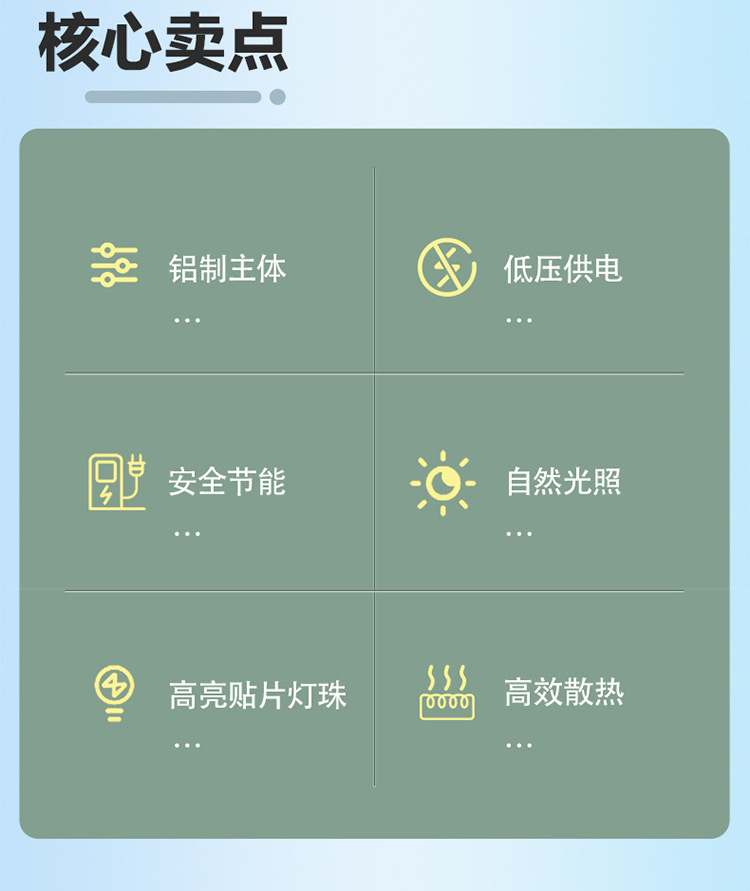 核心卖点

铝制主体
...

低压供电
...

安全节能
...

自然光照
...

高亮贴片灯珠
...

高效散热
...