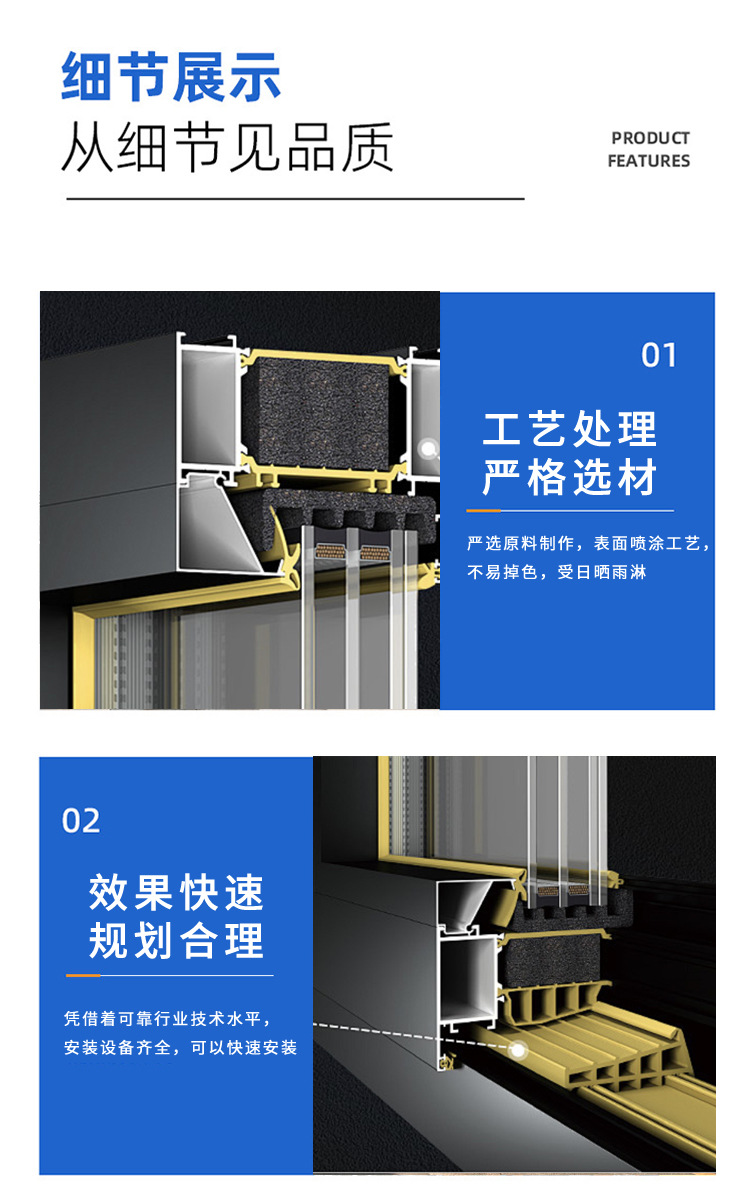 细节展示
从细节见品质

PRODUCT FEATURES

01

工艺处理
严格选材

严选原料制作，表面喷涂工艺，不易掉色，受日晒雨淋

02

效果快速
规划合理

凭借着可靠行业技术水平，安装设备齐全，可以快速安装