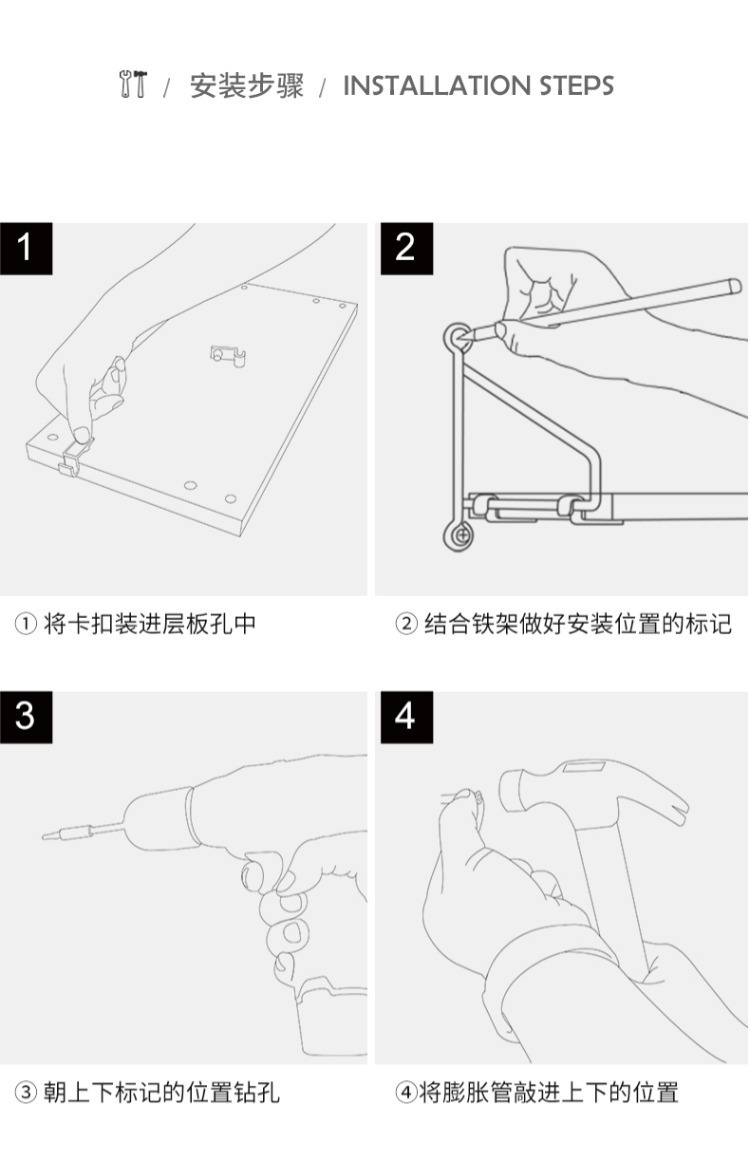 / 安装步骤 / INSTALLATION STEPS

1

① 将卡扣装进层板孔中

2

② 结合铁架做好安装位置的标记

3

③ 朝上下标记的位置钻孔

4

④将膨胀管敲进上下的位置