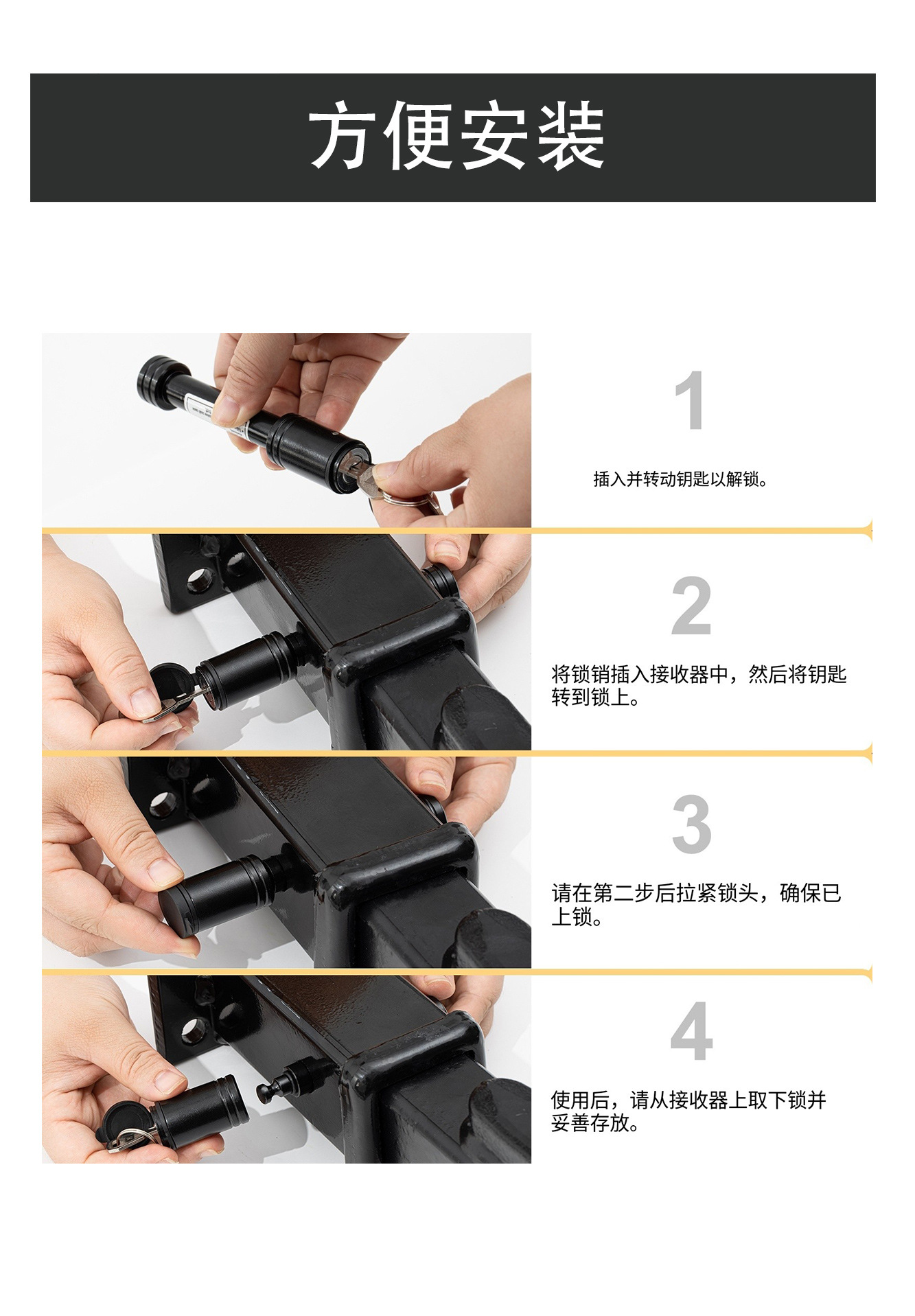 方便安装

1

插入并转动钥匙以解锁。

2

将锁销插入接收器中，然后将钥匙转到锁上。

3

请在第二步后拉紧锁头，确保已上锁。

4

使用后，请从接收器上取下锁并妥善存放。