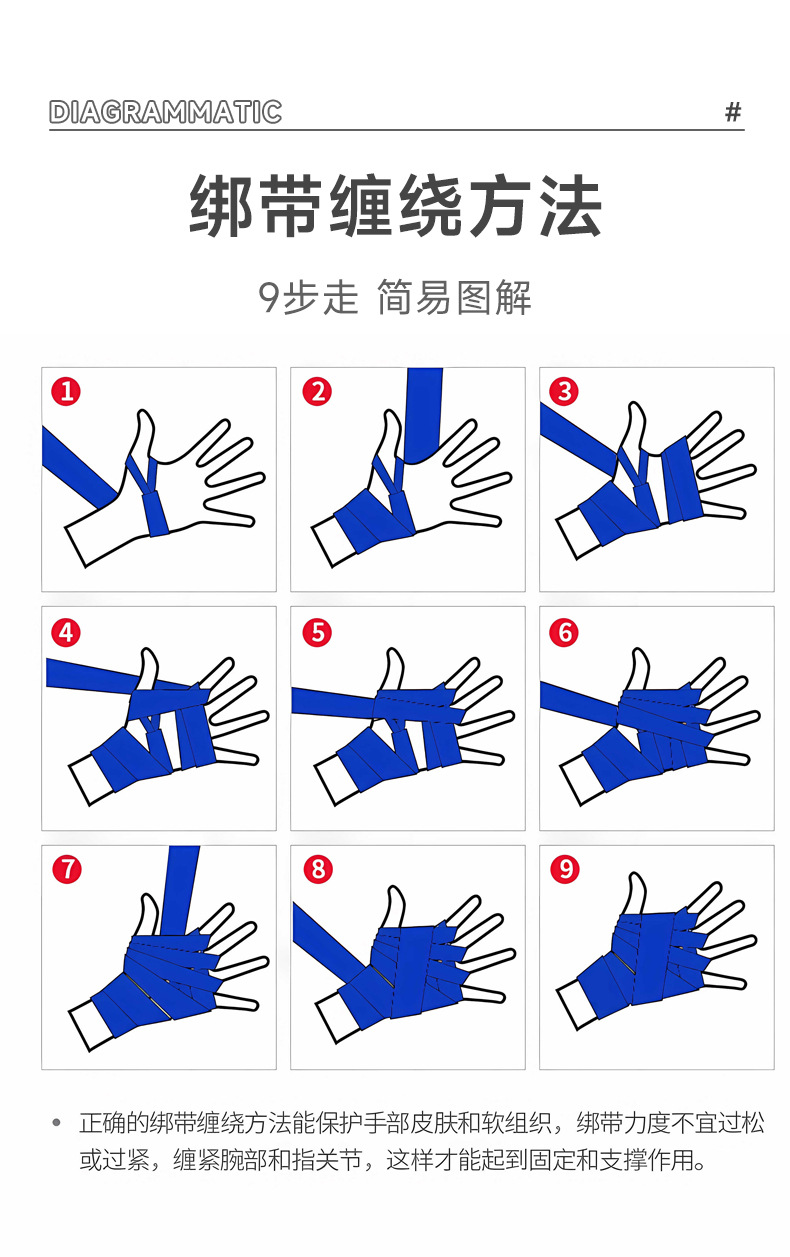 DIAGRAMMATIC #

绑带缠绕方法

9步走 简易图解

1

2

3

4

5

6

7

8

9

• 正确的绑带缠绕方法能保护手部皮肤和软组织，绑带力度不宜过松或过紧，缠紧腕部和指关节，这样才能起到固定和支撑作用。