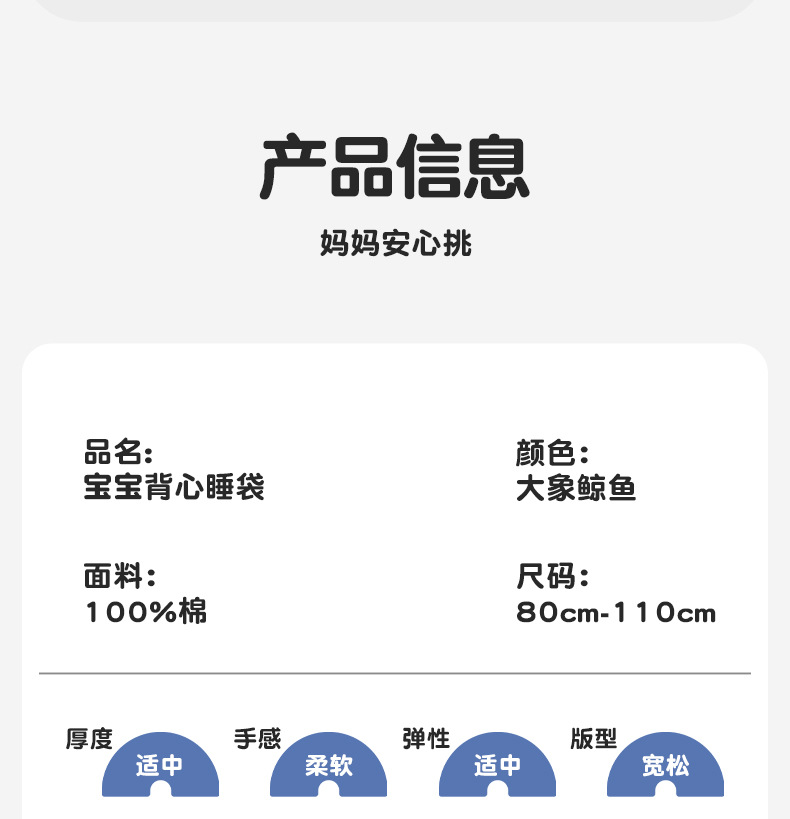 产品信息

妈妈安心挑

品名:
宝宝背心睡袋

面料:
100%棉

颜色:
大象鲸鱼

尺码:
80cm-110cm

厚度
适中

手感
柔软

弹性
适中

版型
宽松