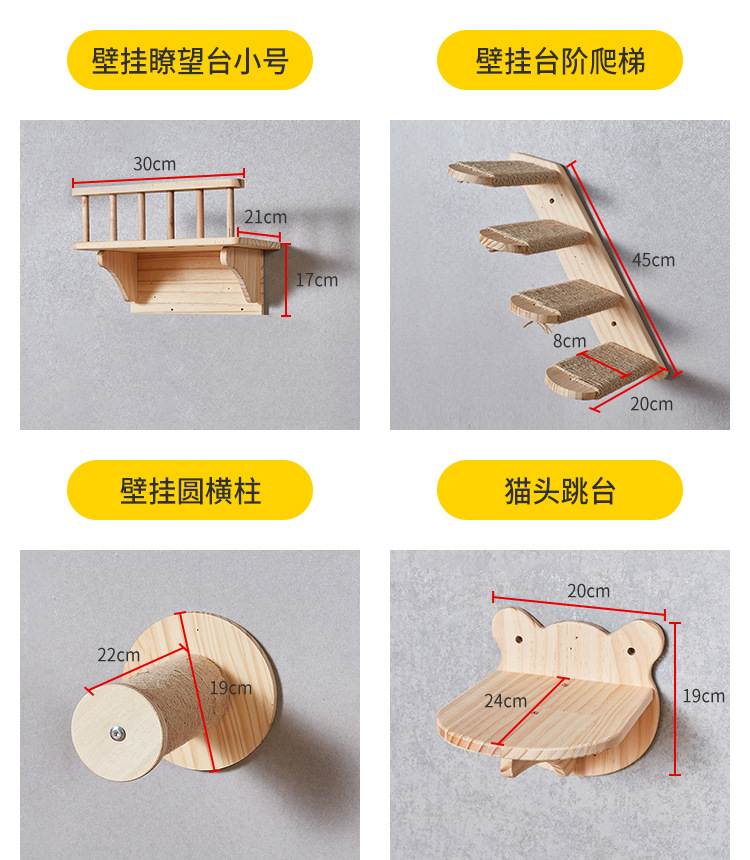 壁挂瞭望台小号

30cm
21cm
17cm

壁挂台阶爬梯

45cm
8cm
20cm

壁挂圆横柱

22cm
19cm

猫头跳台

20cm
24cm
19cm